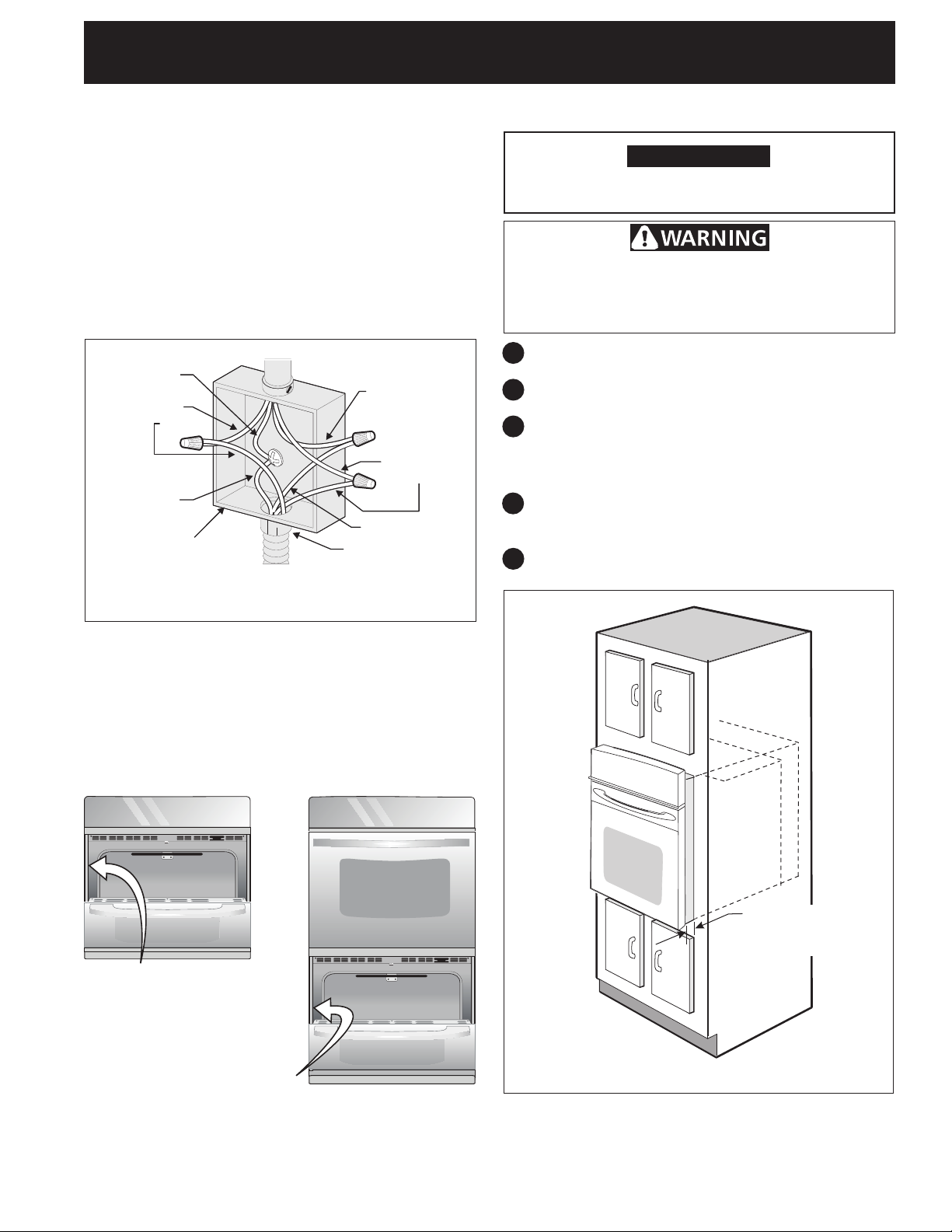 WARNING