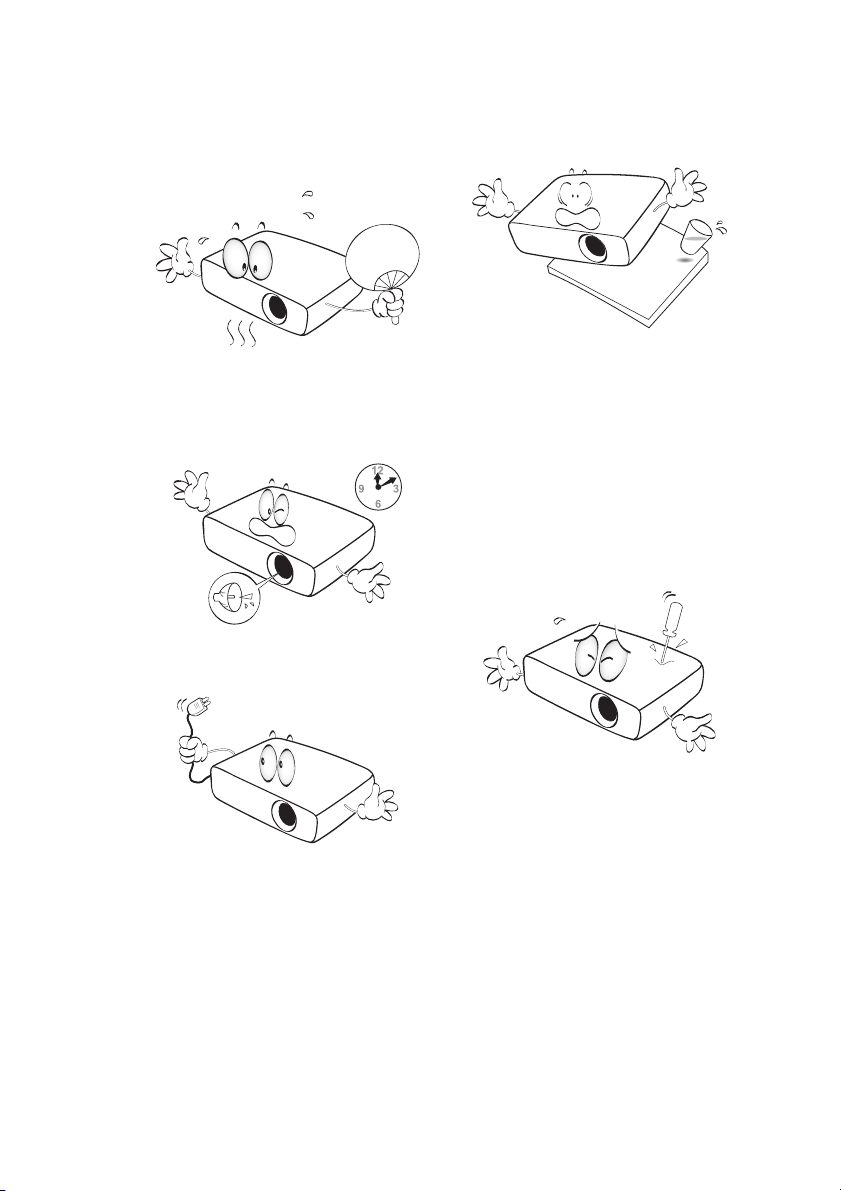 12
9
3
6