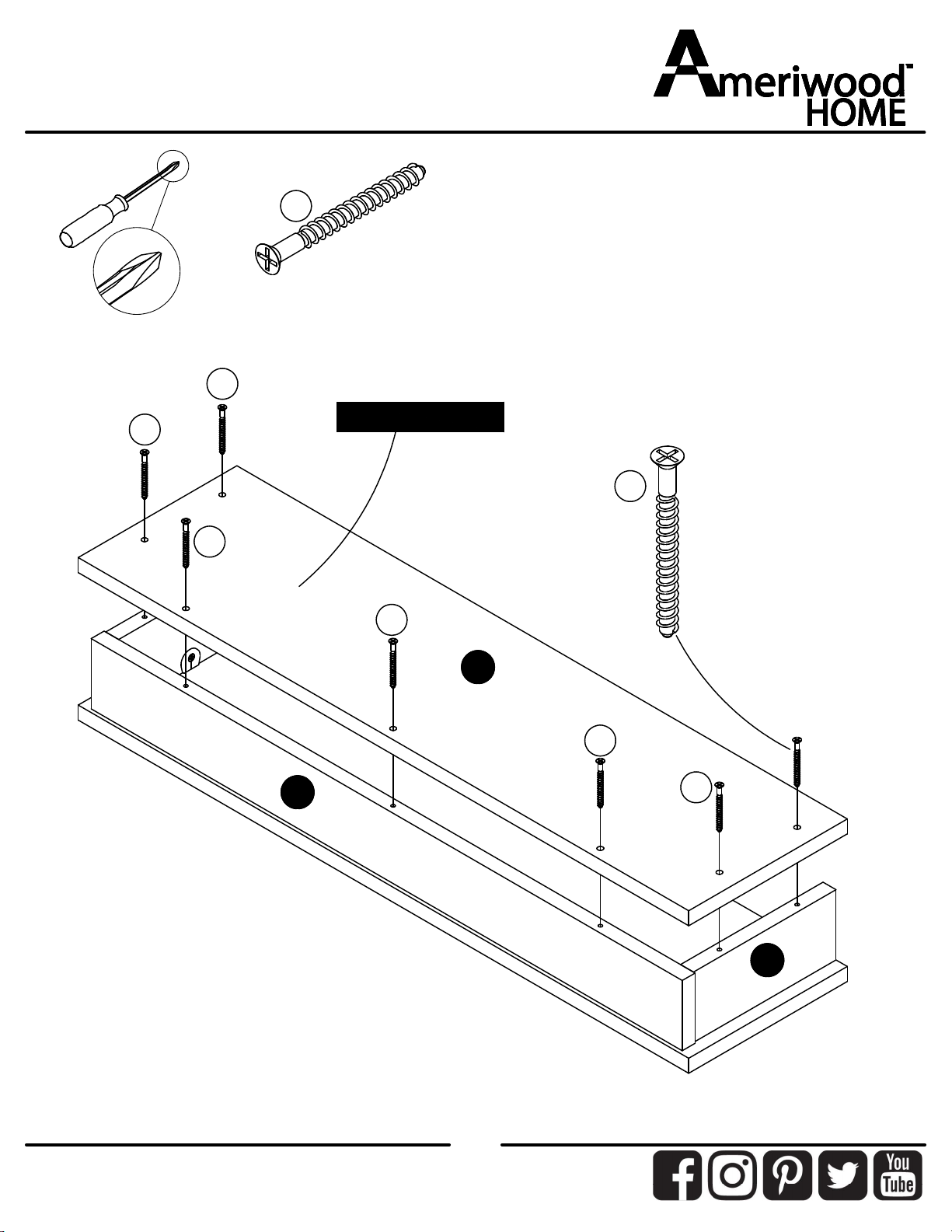 Ameriwood™ HOME

You Tube