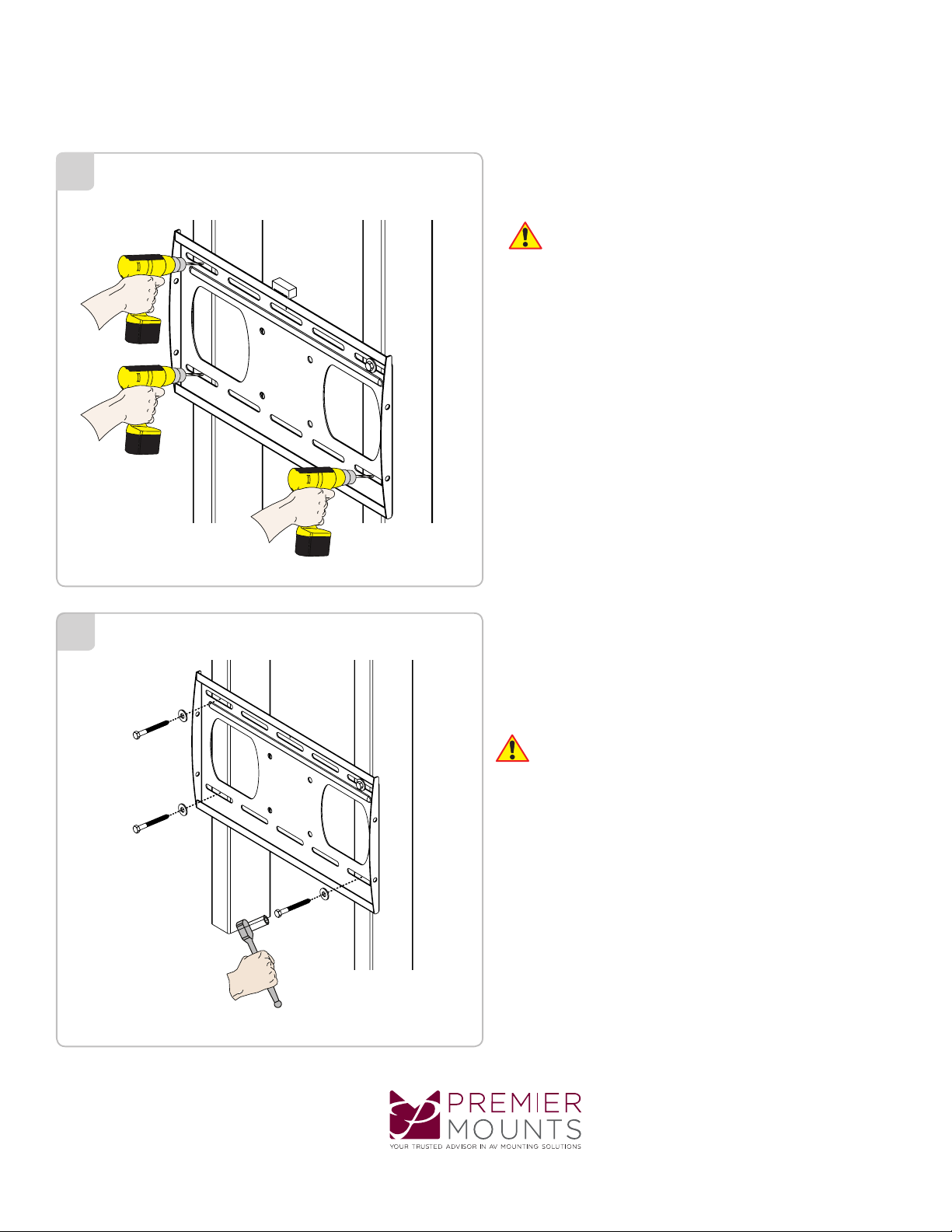 PREMIER MOUNTS

YOUR TRUSTED ADVISOR IN AV MOUNTING SOLUTIONS