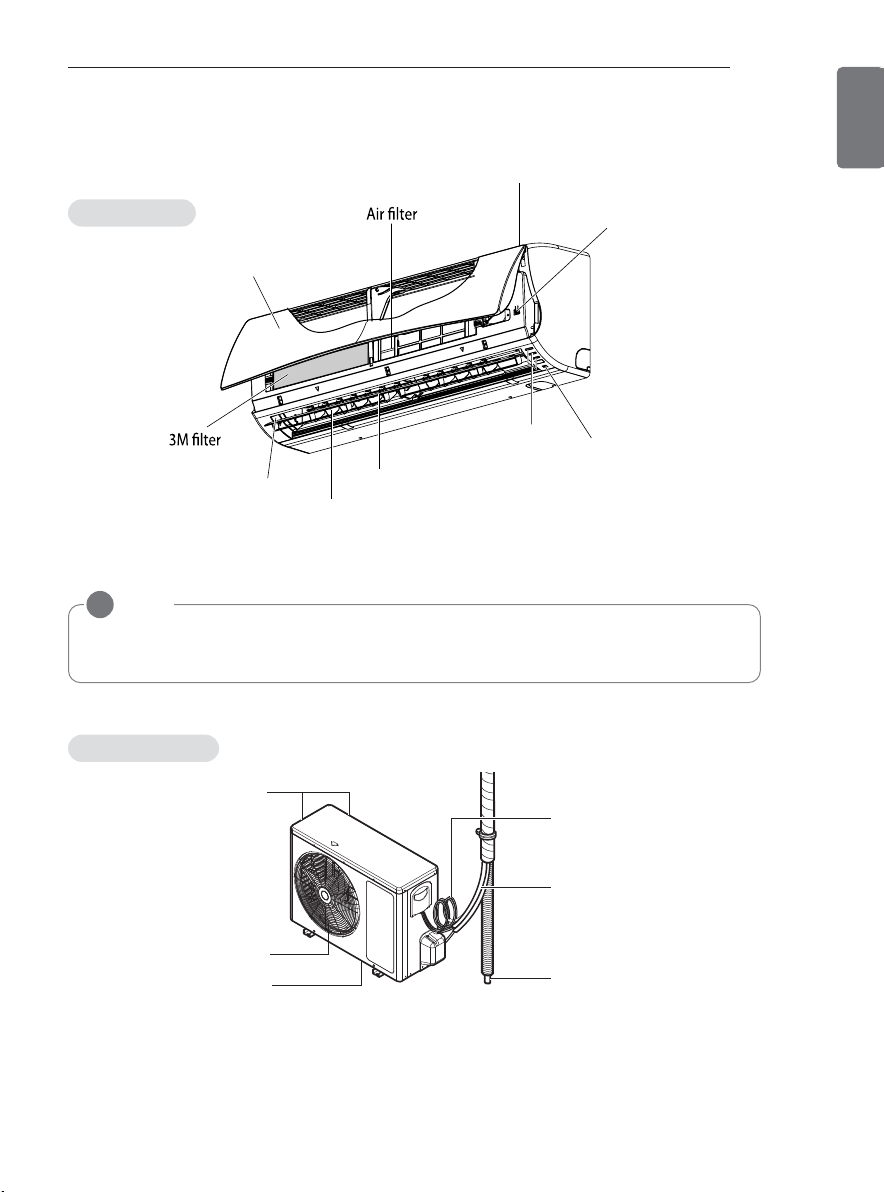 Air filter

3M filter