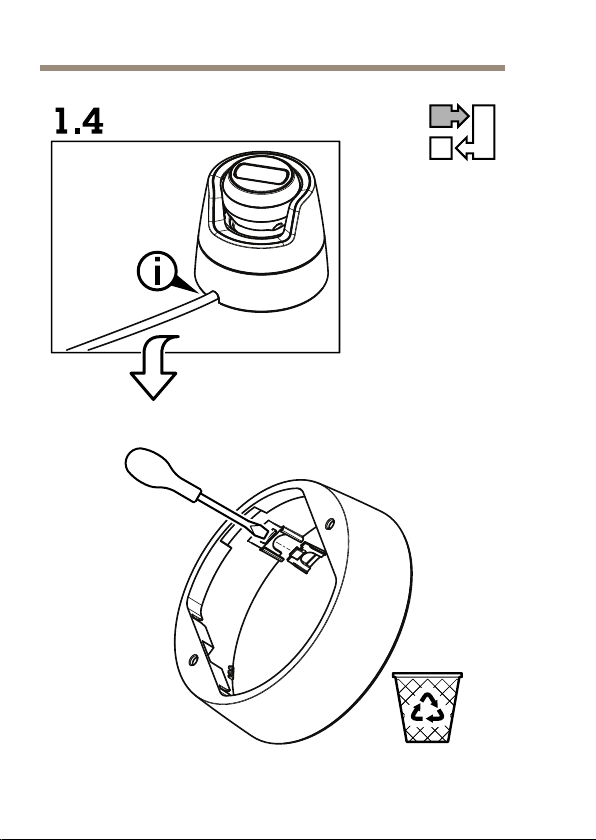 1.4

i