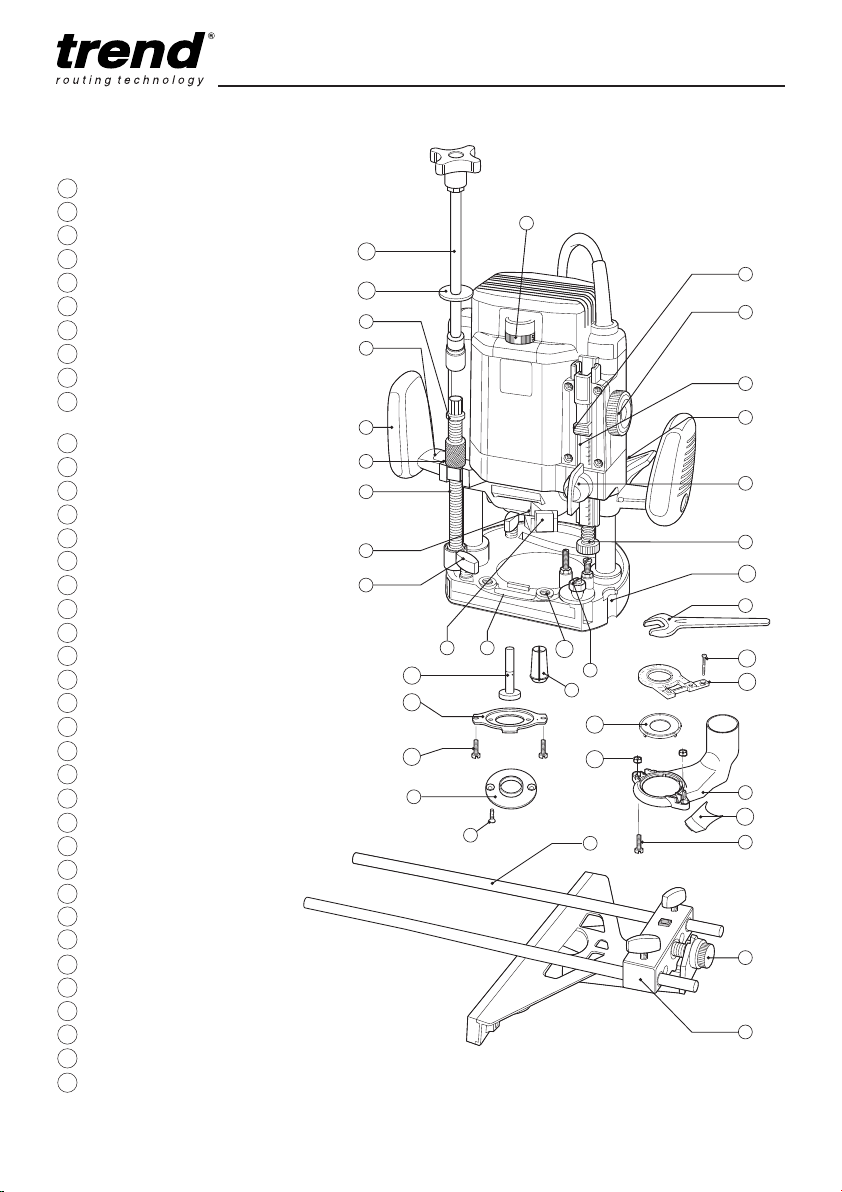 trend®
routing technology