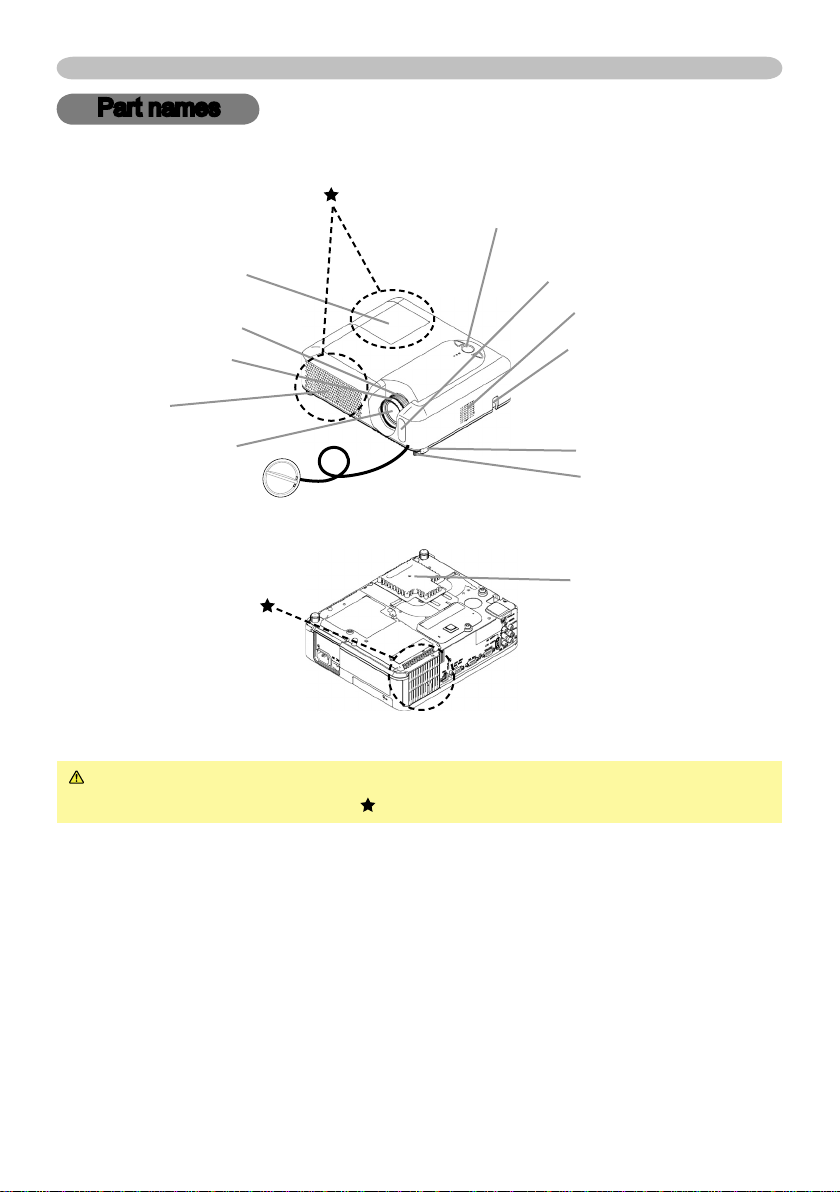 Part names