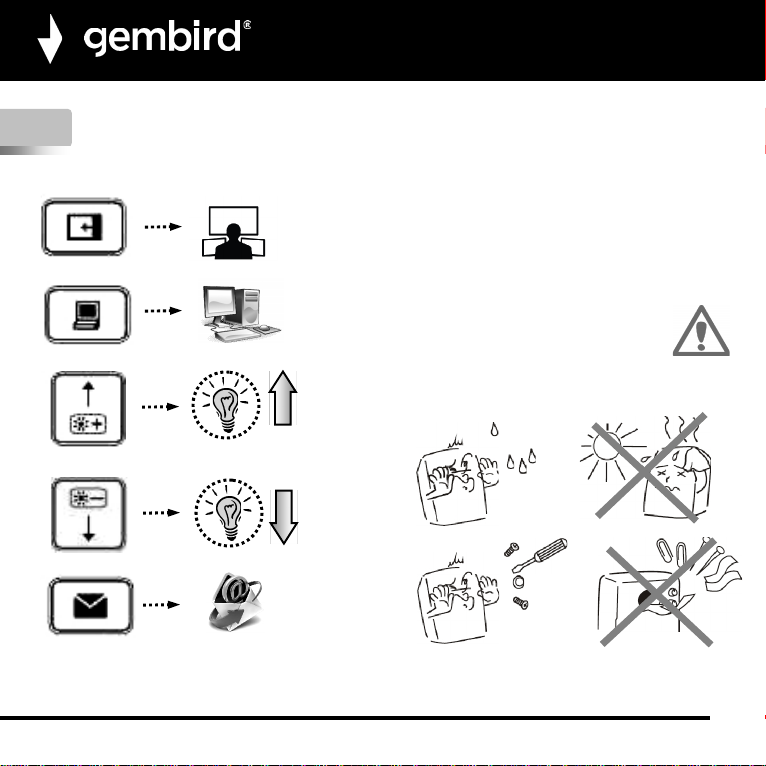 gembird®