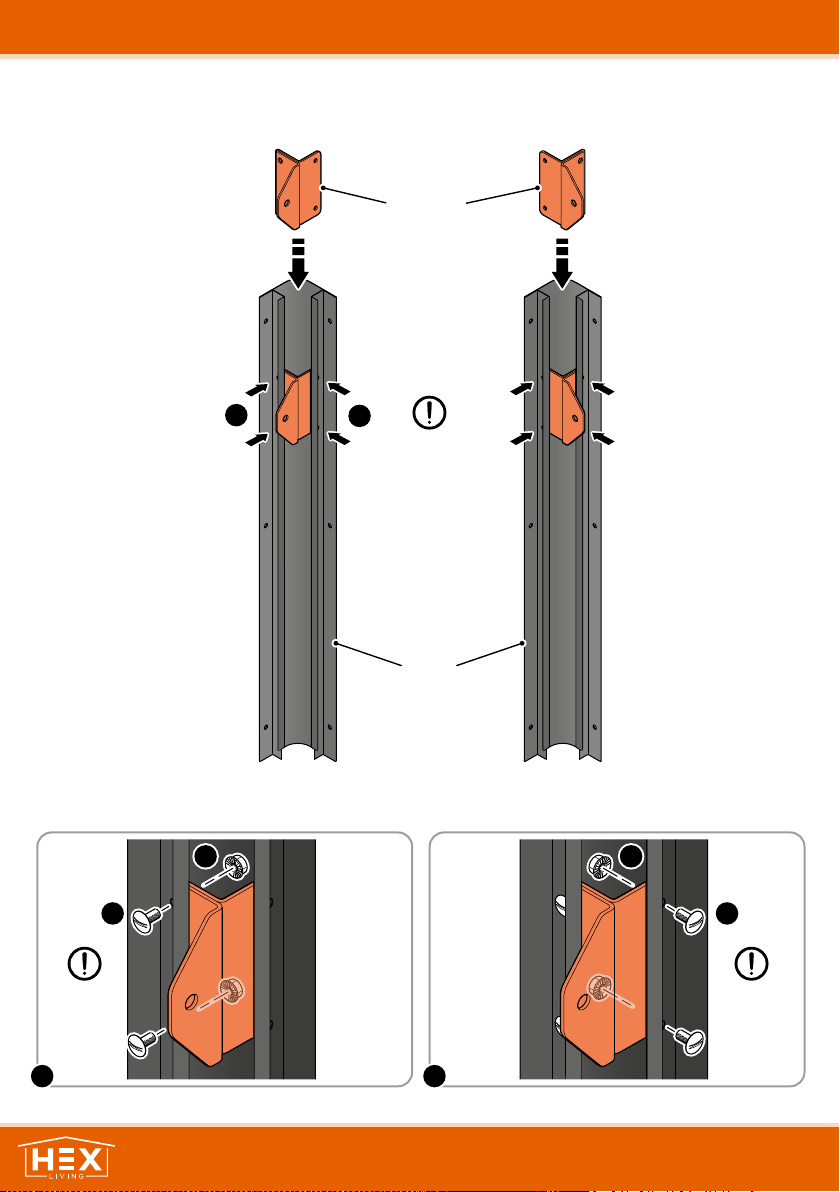 HEX
LIVING