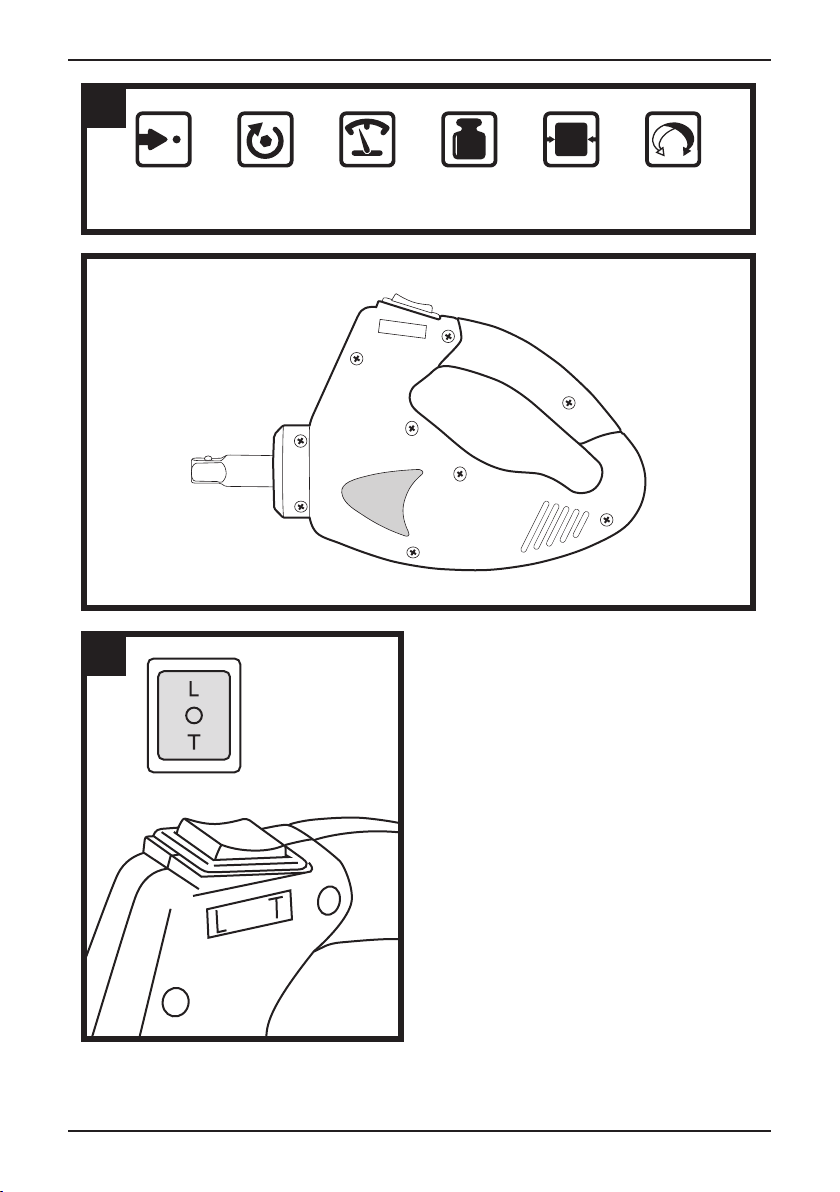 L
O
T

L T