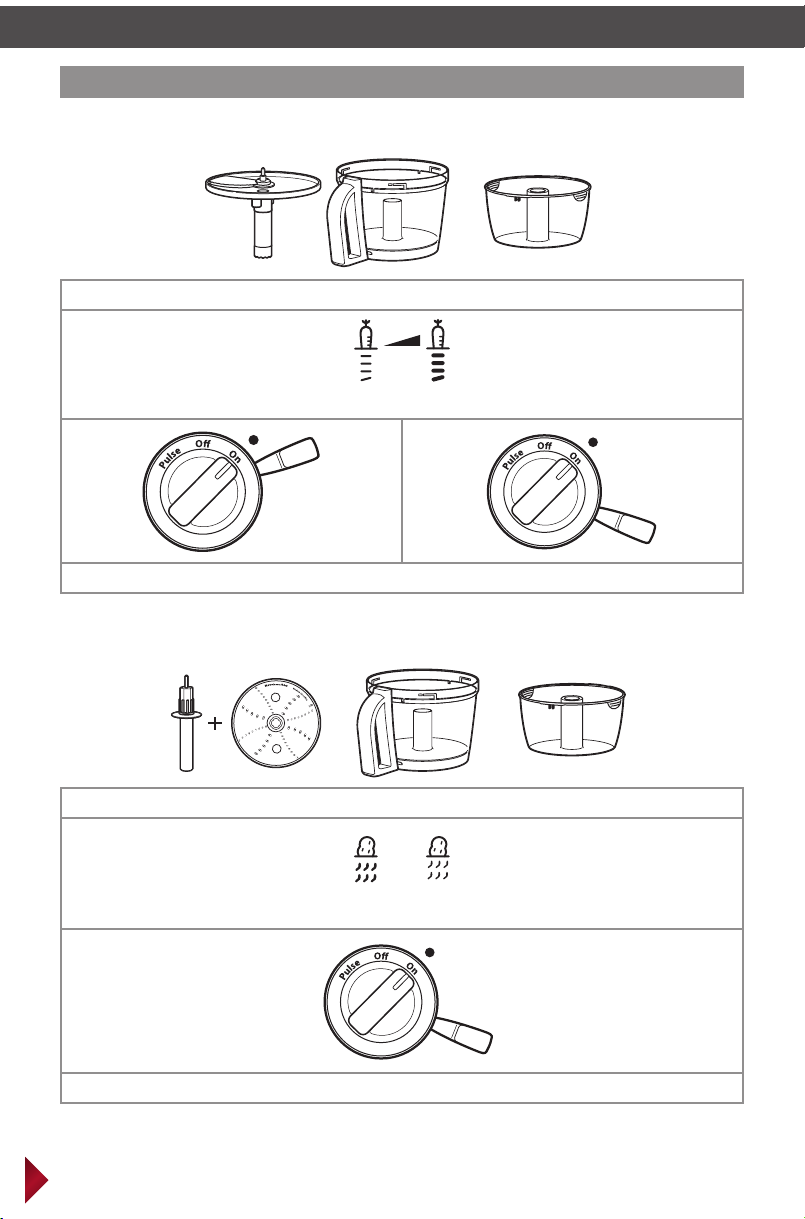 Pulse
Off
On

Pulse
Off
On

Pulse
Off
On