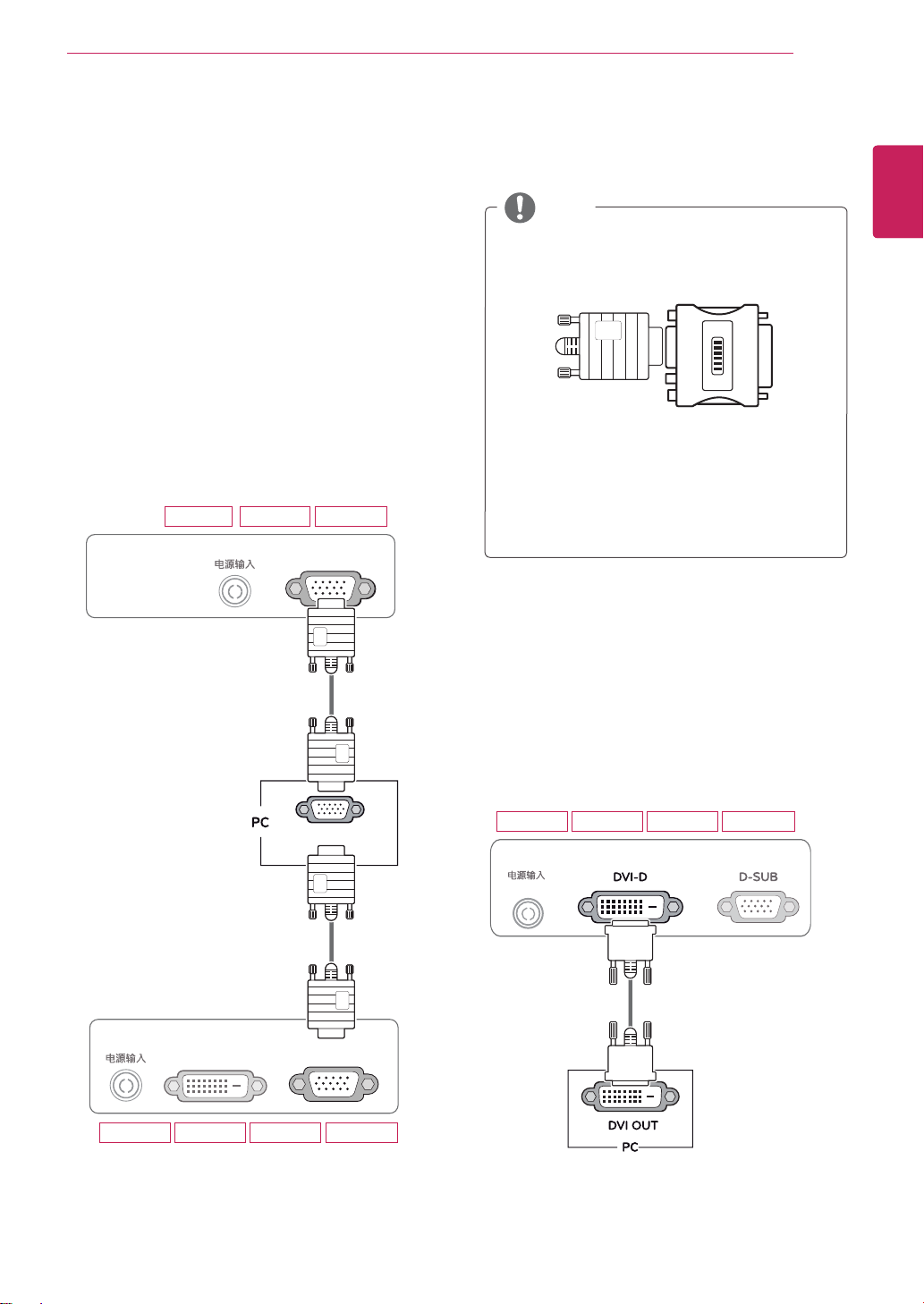 电源输入

PC

电源输入

电源输入

DVI-D

D-SUB

DVI OUT

PC