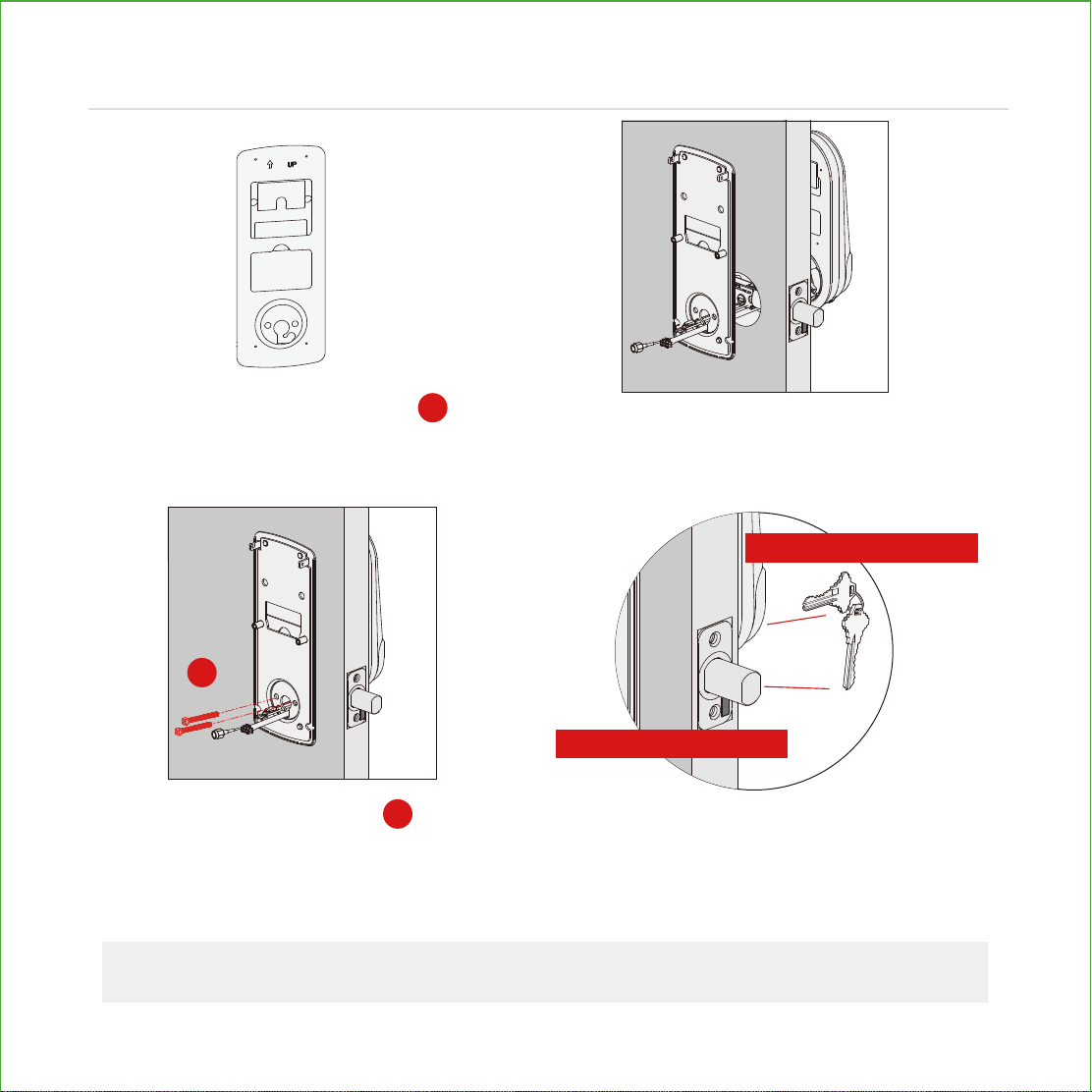 UP