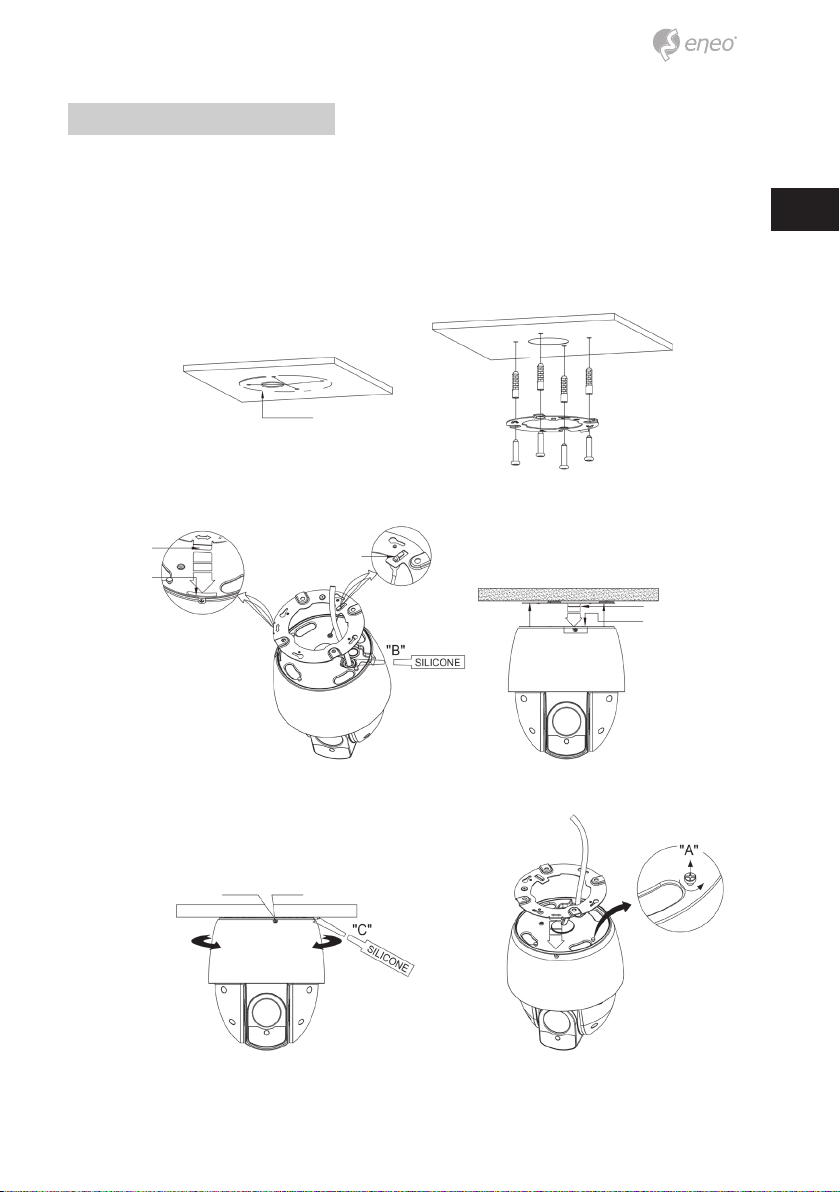 eneo

"B"
SILICONE

"C"
SILICONE

"A"