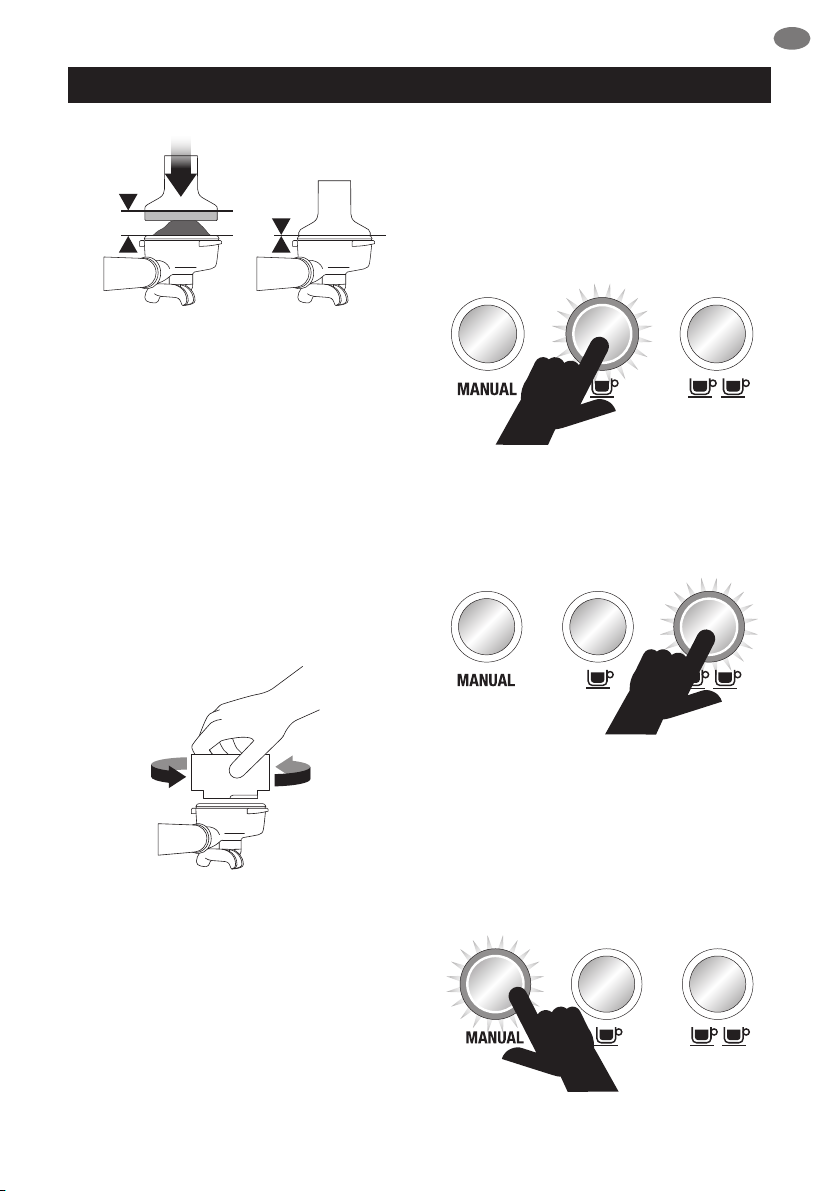 MANUAL

MANUAL

MANUAL