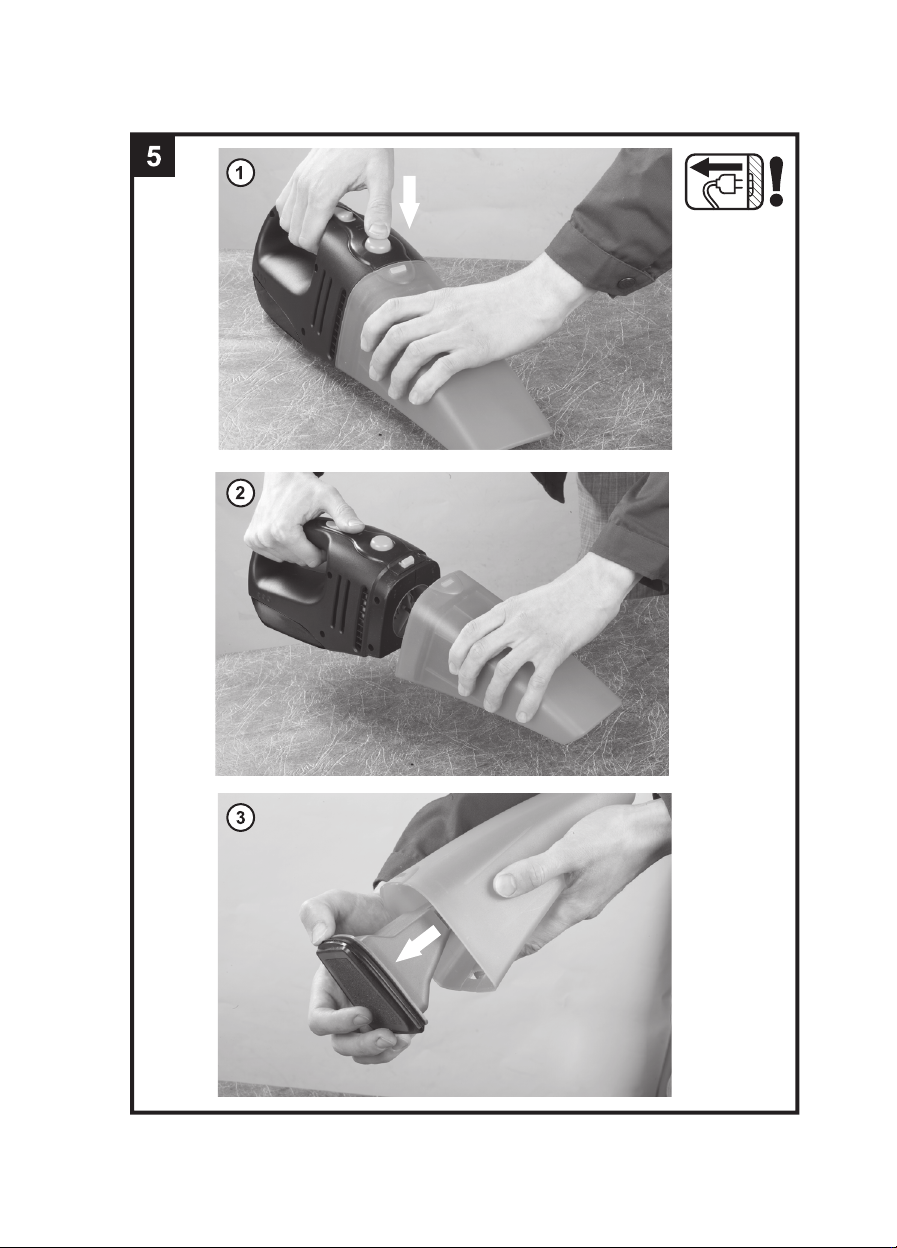 5

1

!

2

3