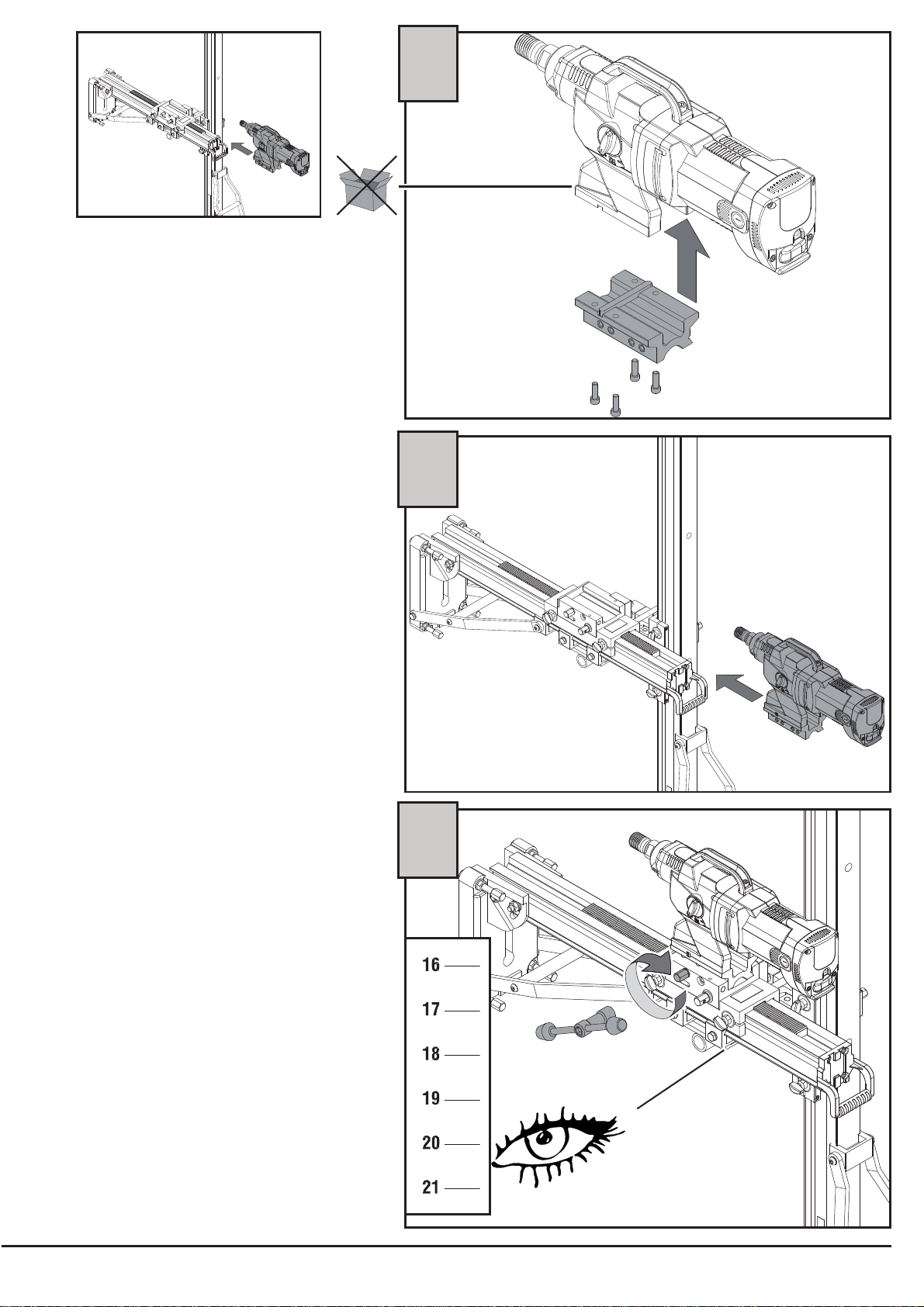 16

17

18

19

20

21