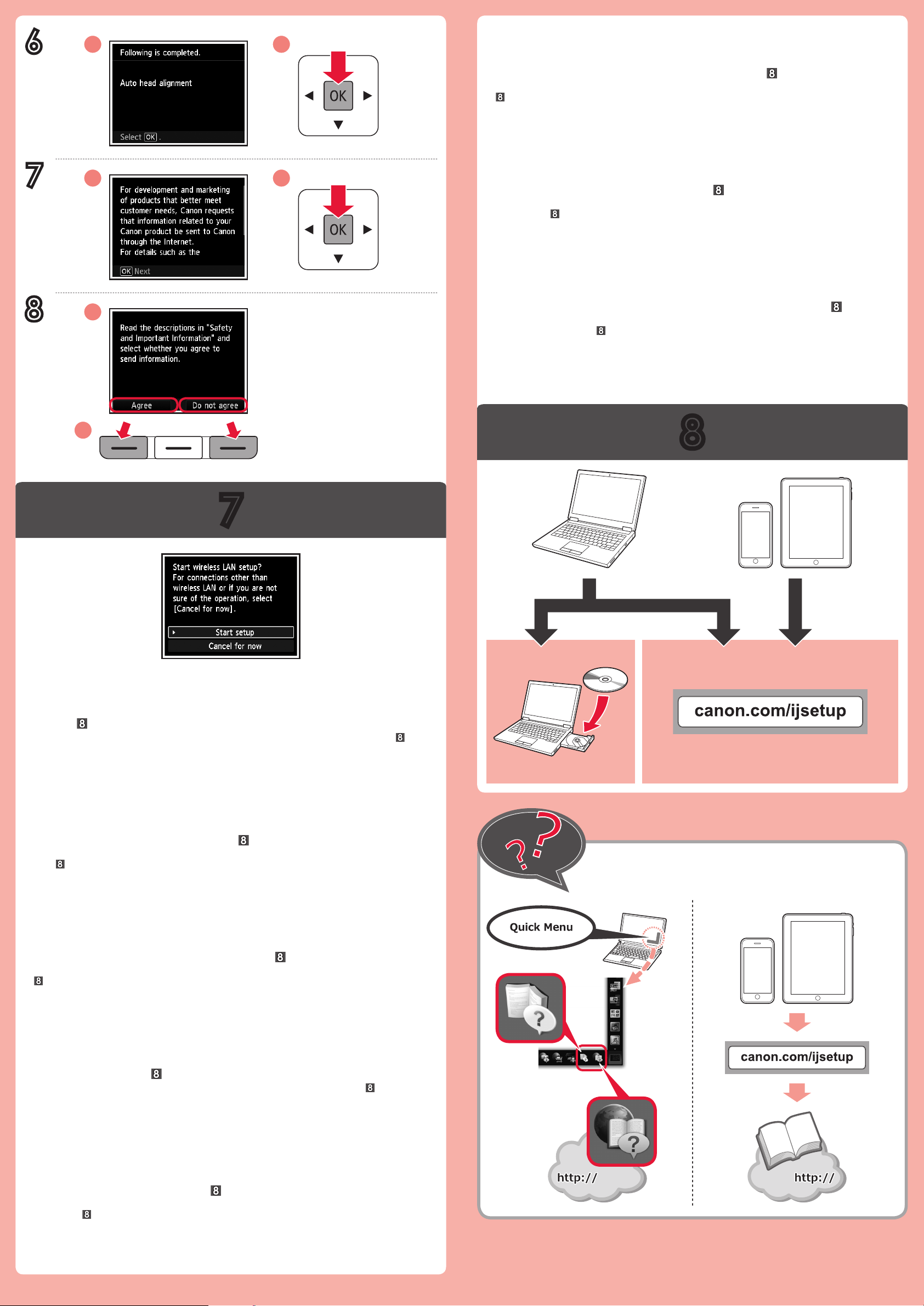 6

Following is completed.

Auto head alignment

Select OK.

OK

7

For development and marketing of products that better meet customer needs, Canon requests that information related to your Canon product be sent to Canon through the Internet.
For details such as the

OK Next

OK

8

Read the descriptions in "Safety and Important Information" and select whether you agree to send information.

Agree
Do not agree

7

Start wireless LAN setup?
For connections other than wireless LAN or if you are not sure of the operation, select [Cancel for now].

Start setup
Cancel for now

8
8
8
8
8
8
8
8
8
8

8
8
8
8
8
8

8

canon.com/ijsetup

Quick Menu

http://

canon.com/ijsetup

http://