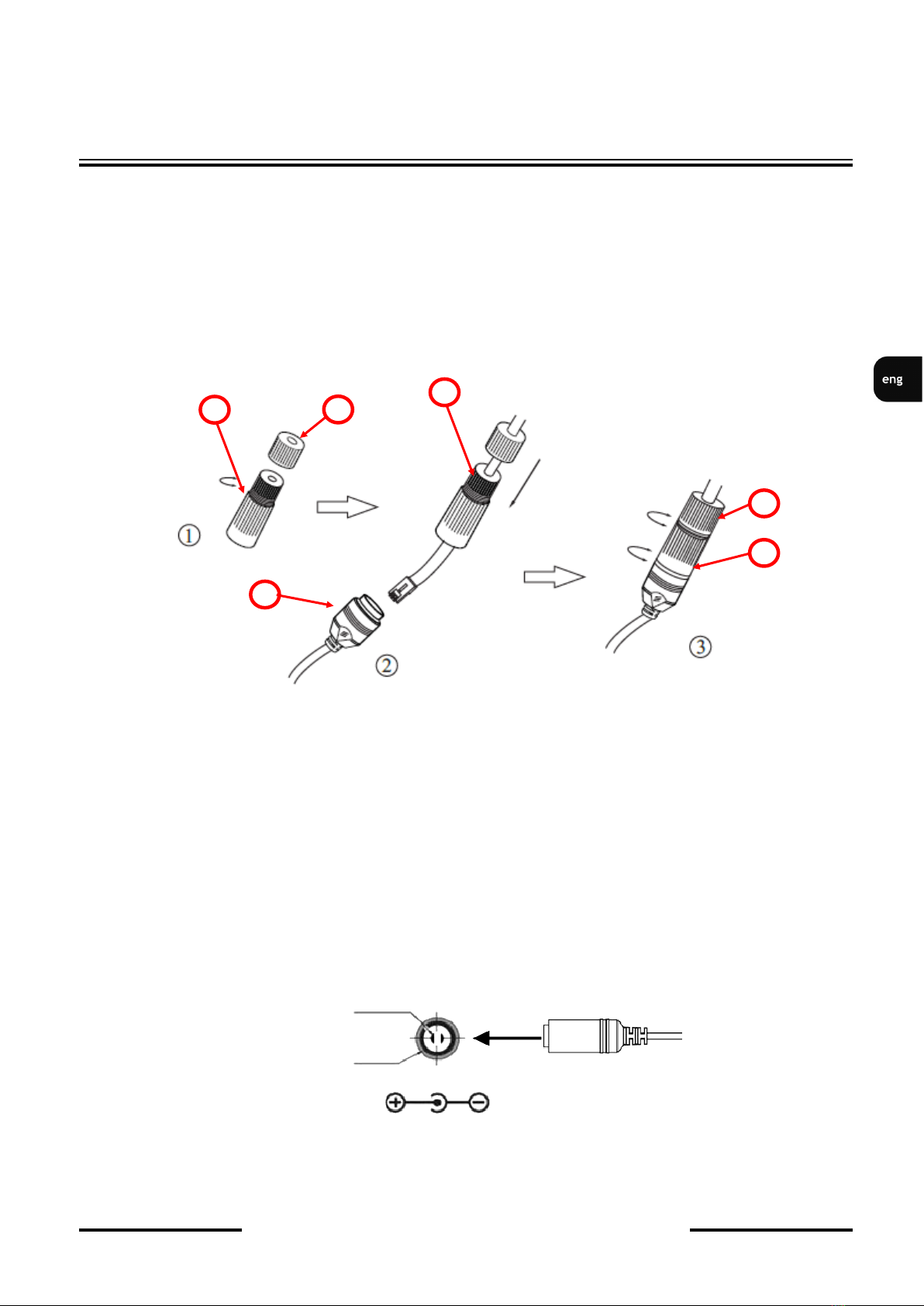 eng

①

②

③