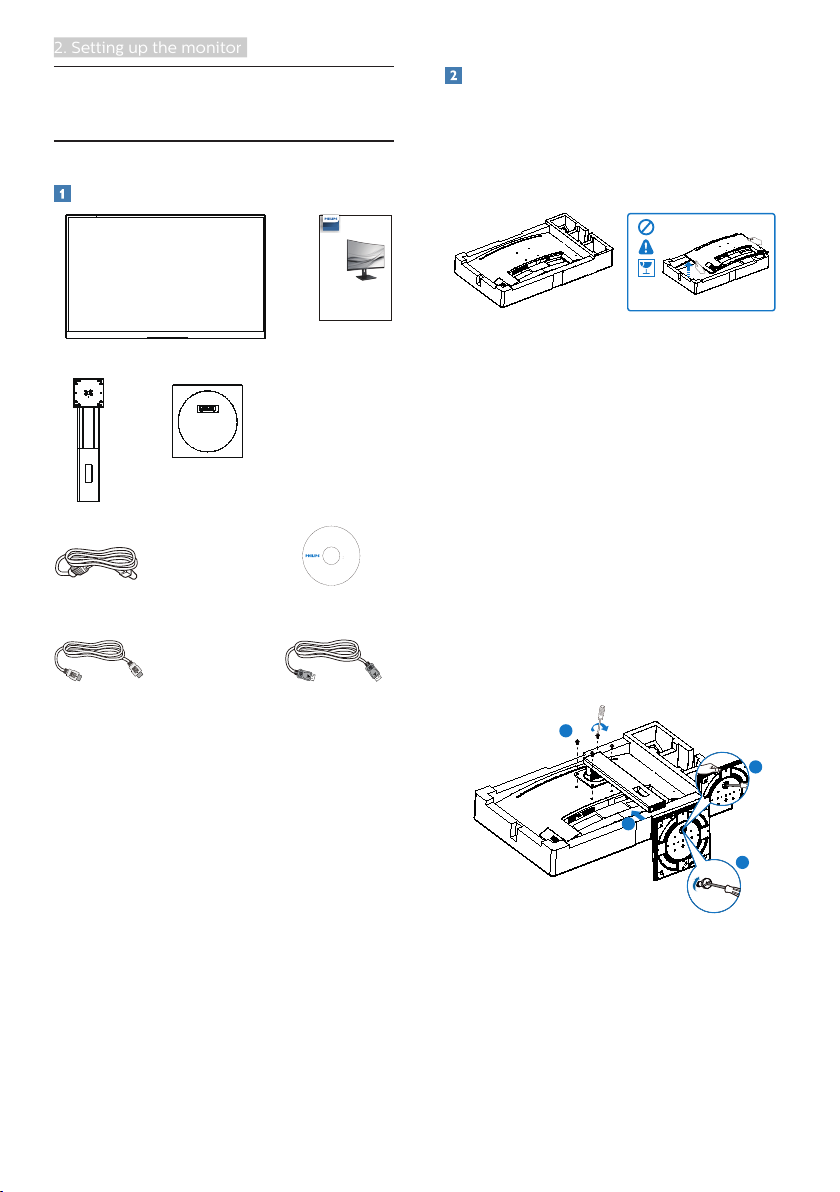 2. Setting up the monitor

1

PHILIPS

PHILIPS

2