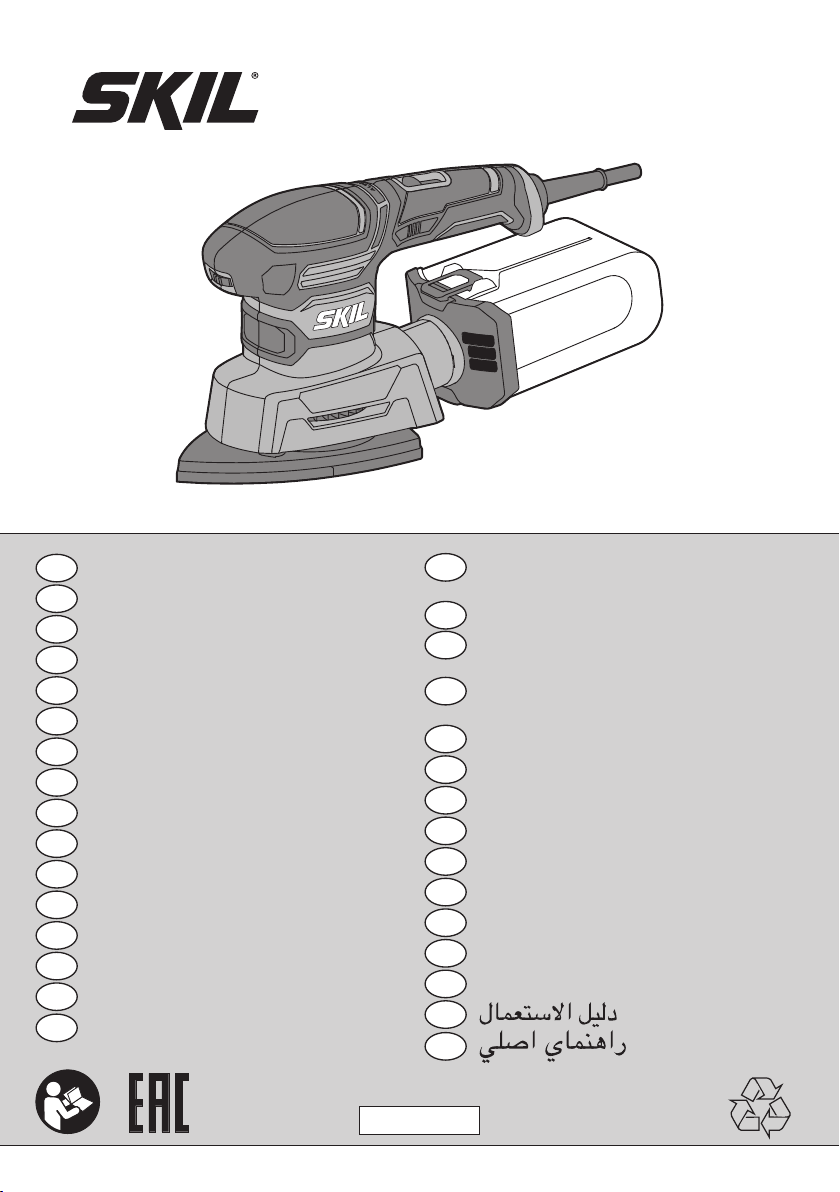 SKIL®

SKIL

دليل الاستعمال
راهنماي اصلي

EAC