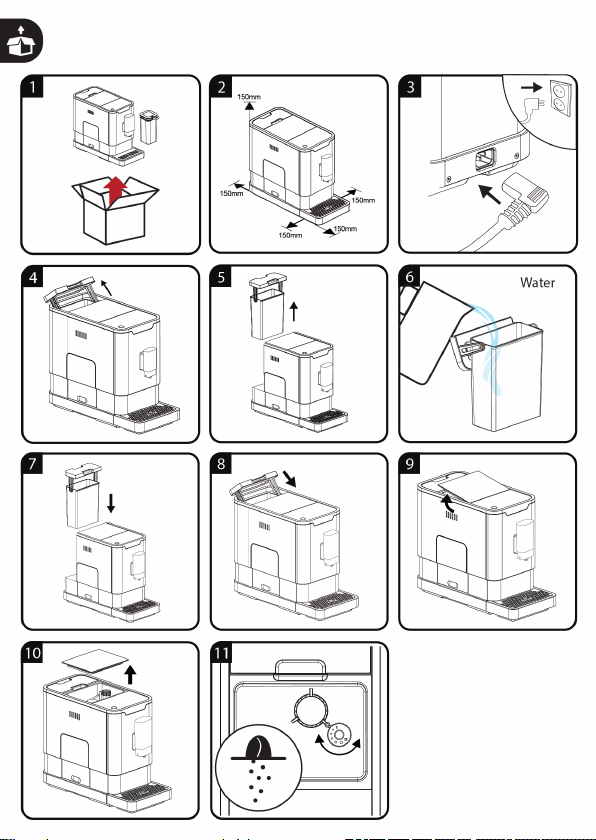 1

2

150mm

150mm

150mm

150mm

150mm

3

4

5

6

Water

7

8

9

10

11