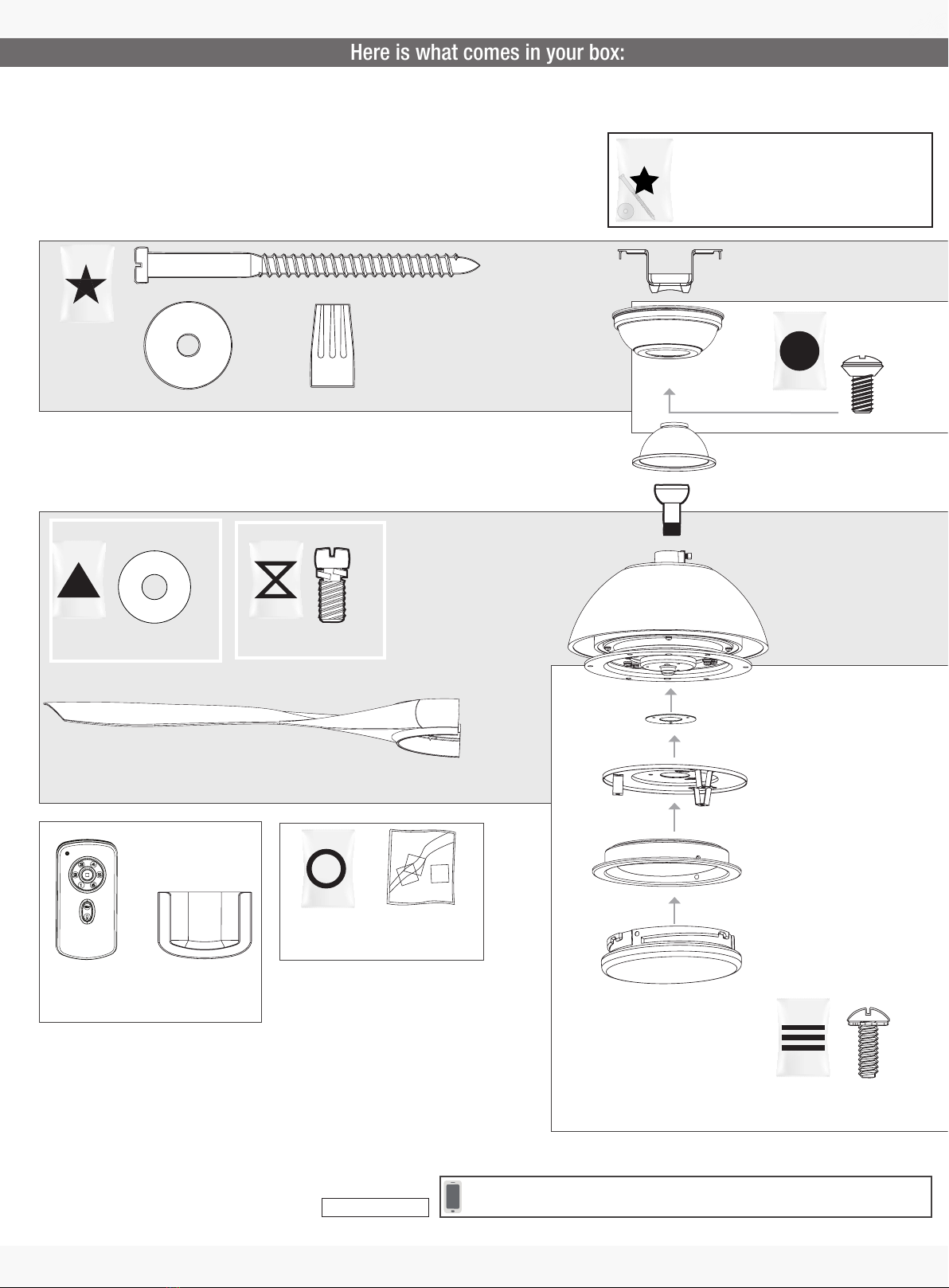 Here is what comes in your box: