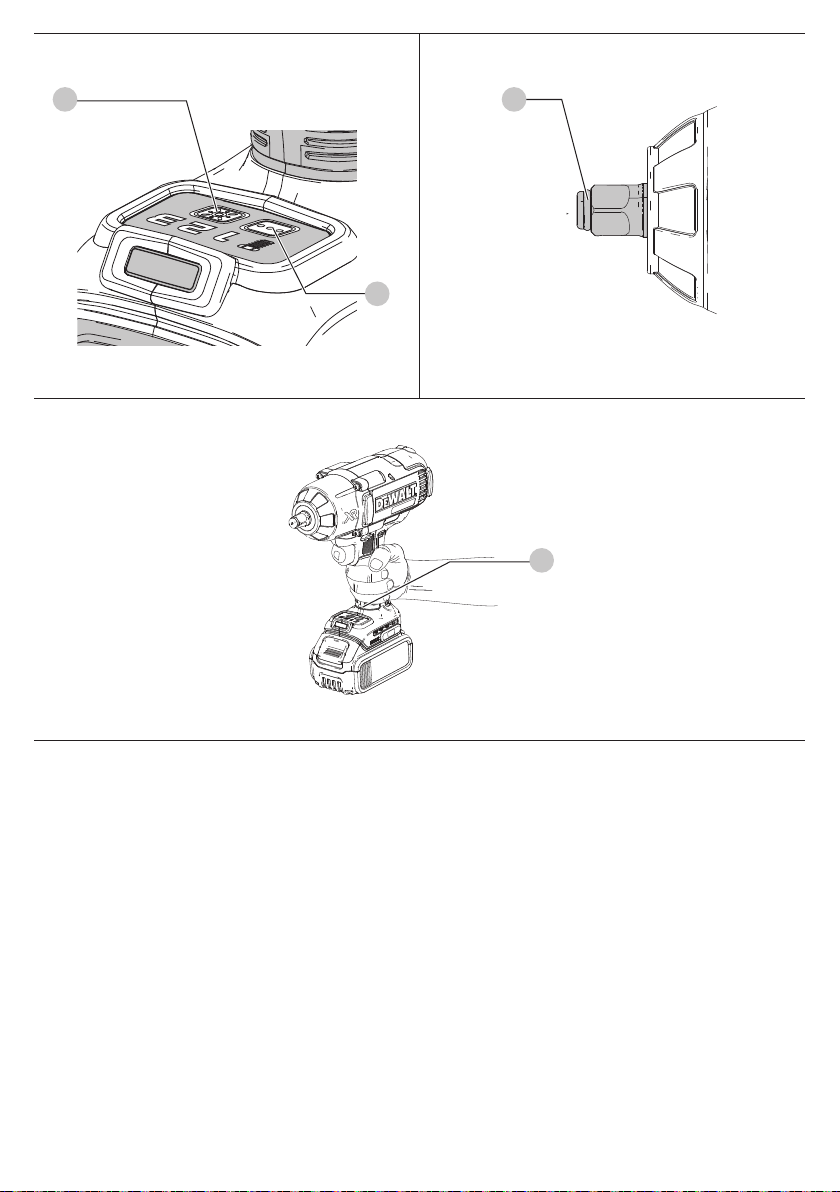 DEWALT