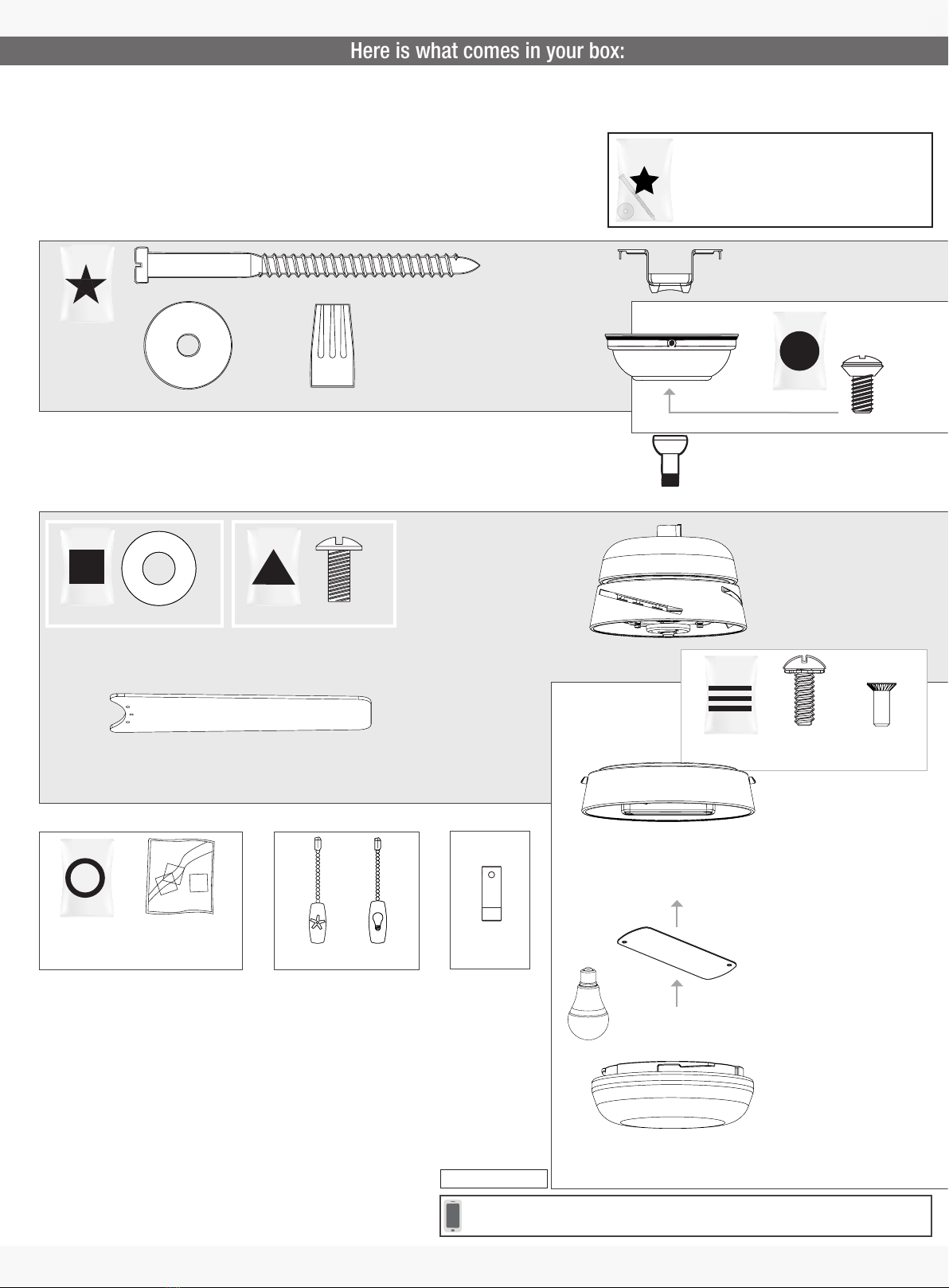 Here is what comes in your box: