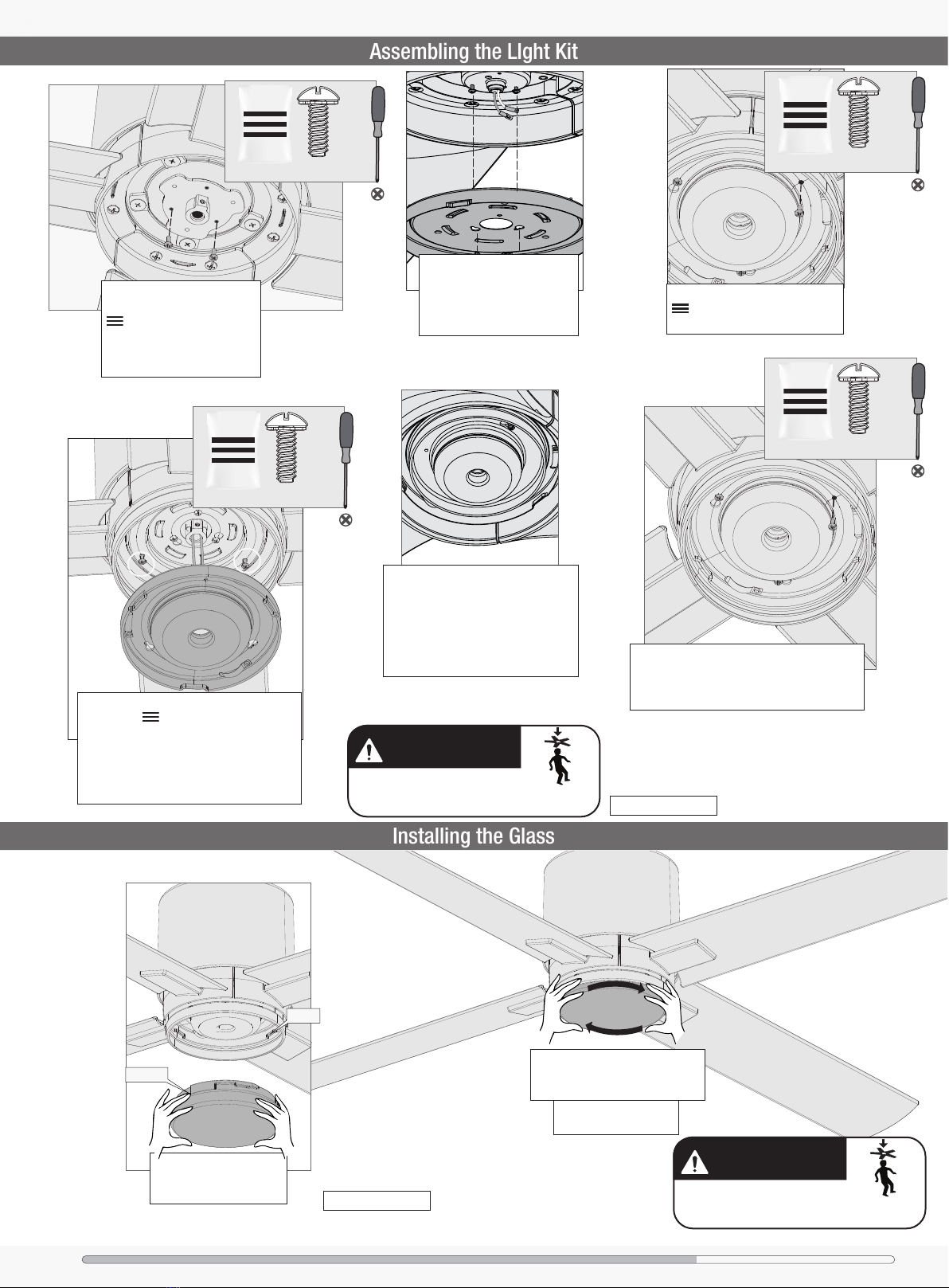 Assembling the LIght Kit

Installing the Glass