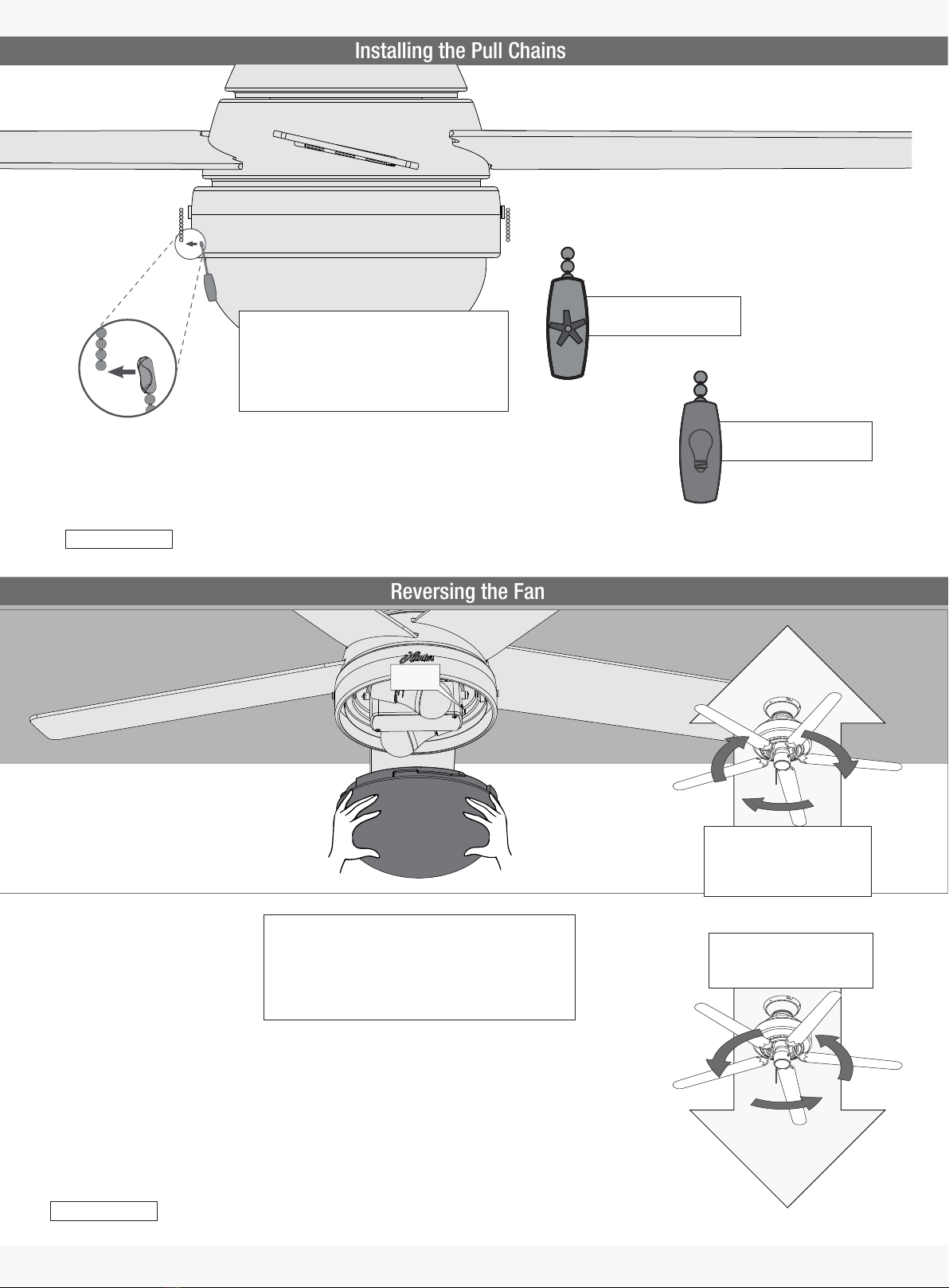 Installing the Pull Chains

Reversing the Fan

Hunter