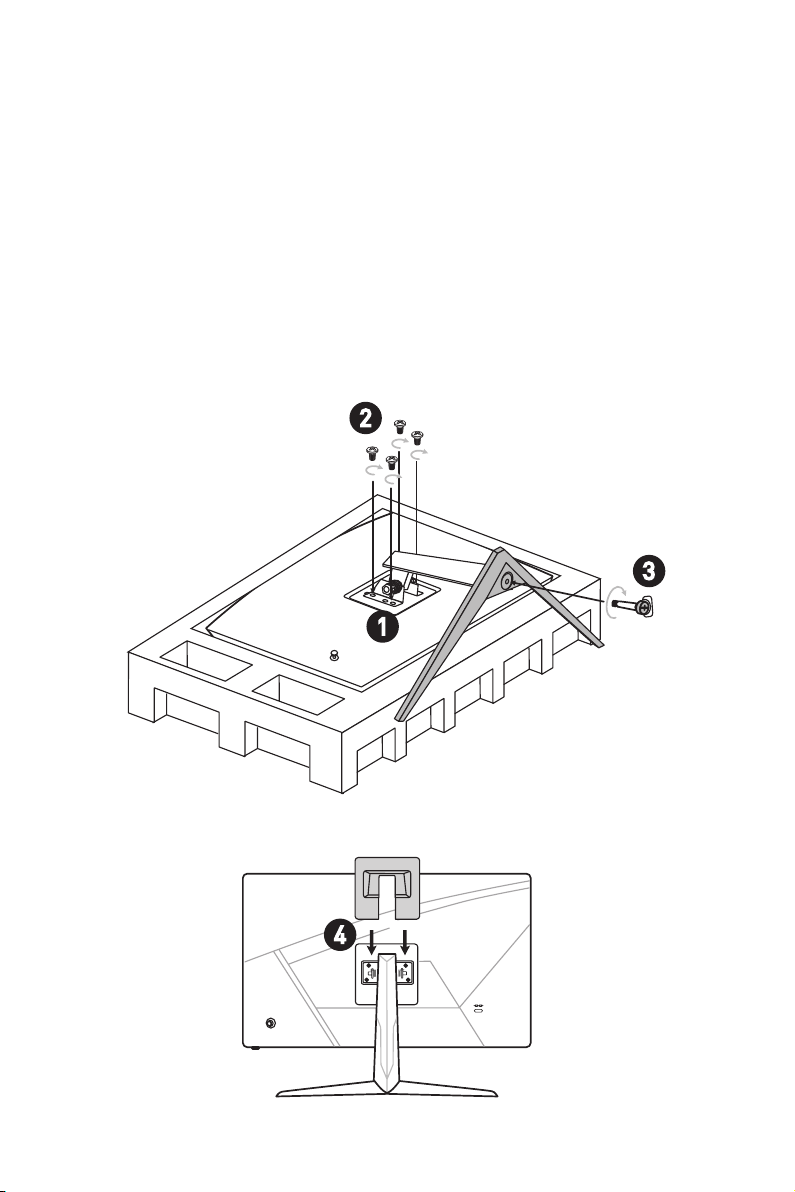 2

3

1

4