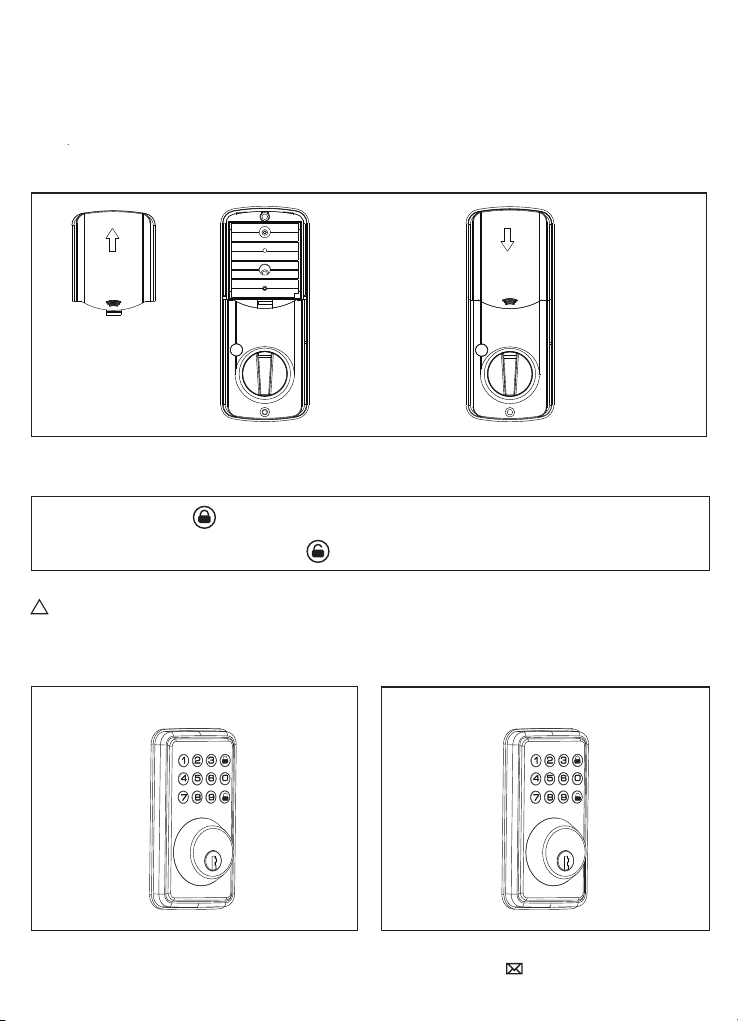 1 2 3
4 5 6 0
7 8 9

1 2 3
4 5 6 0
7 8 9