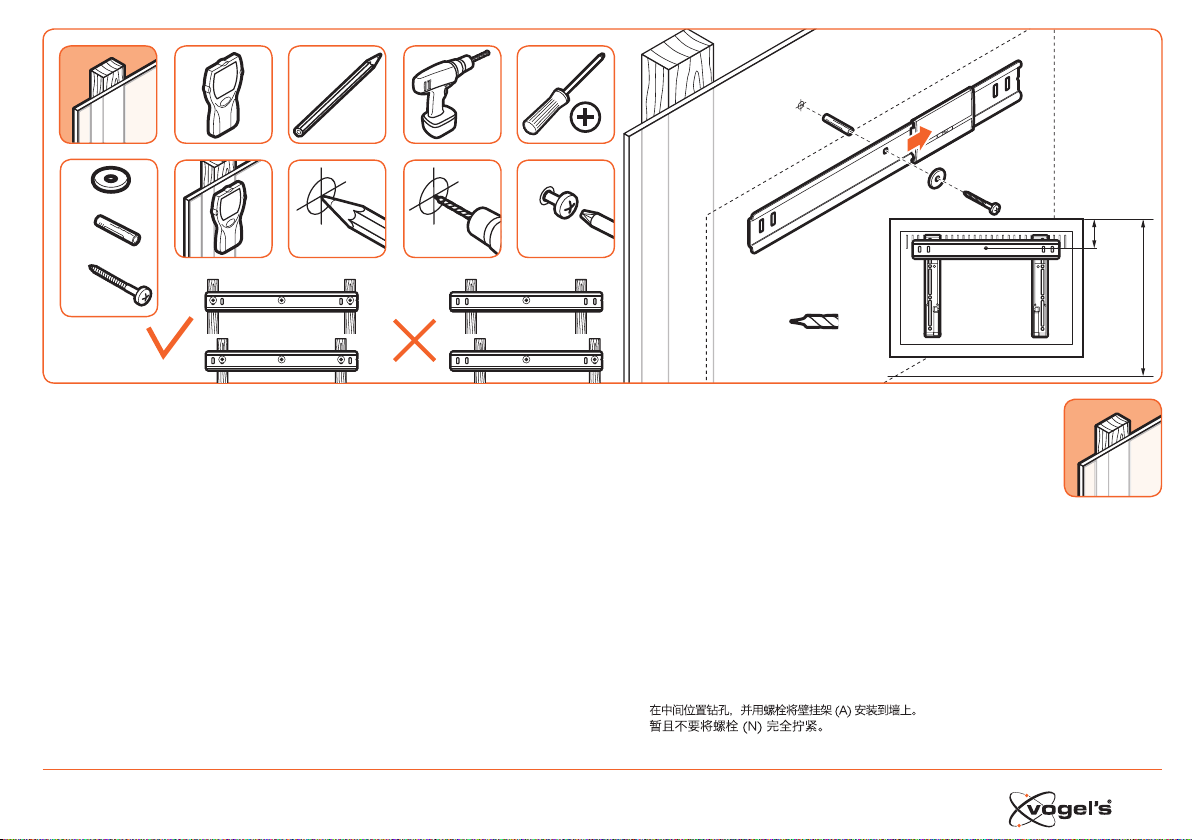 在中间位置钻孔，并用螺栓将壁挂架 (A) 安装到墙上。
暂且不要将螺栓 (N) 完全拧紧。

vogel's