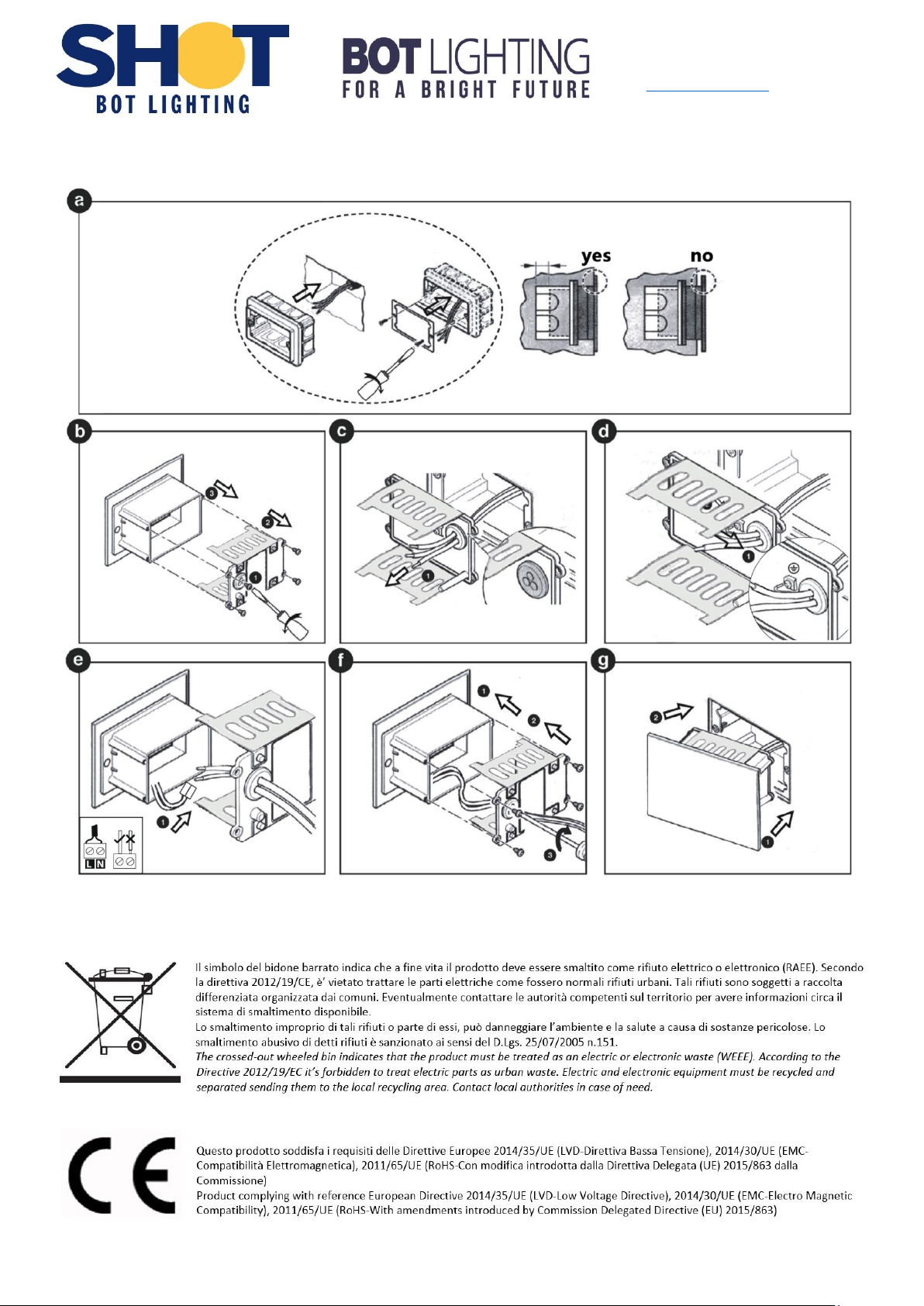 SHOT
BOT LIGHTING

BOT LIGHTING
FOR A BRIGHT FUTURE

a

yes

no

b

3

2

1

c

1

d

1

e

1

L N

f

1

2

3

g

2

1

Il simbolo del bidone barrato indica che a fine vita il prodotto deve essere smaltito come rifiuto elettrico o elettronico (RAEE). Secondo la direttiva 2012/19/CE, è' vietato trattare le parti elettriche come fossero normali rifiuti urbani. Tali rifiuti sono soggetti a raccolta differenziata organizzata dai comuni. Eventualmente contattare le autorità competenti sul territorio per avere informazioni circa il sistema di smaltimento disponibile.
Lo smaltimento improprio di tali rifiuti o parte di essi, può danneggiare l'ambiente e la salute a causa di sostanze pericolose. Lo smaltimento abusivo di detti rifiuti è sanzionato ai sensi del D.Lgs. 25/07/2005 n.151.
The crossed-out wheeled bin indicates that the product must be treated as an electric or electronic waste (WEEE). According to the Directive 2012/19/EC it's forbidden to treat electric parts as urban waste. Electric and electronic equipment must be recycled and separated sending them to the local recycling area. Contact local authorities in case of need.

CE

Questo prodotto soddisfa i requisiti delle Direttive Europee 2014/35/UE (LVD-Direttiva Bassa Tensione), 2014/30/UE (EMC-Compatibilità Elettromagnetica), 2011/65/UE (RoHS-Con modifica introdotta dalla Direttiva Delegata (UE) 2015/863 dalla Commissione)
Product complying with reference European Directive 2014/35/UE (LVD-Low Voltage Directive), 2014/30/UE (EMC-Electro Magnetic Compatibility), 2011/65/UE (RoHS-With amendments introduced by Commission Delegated Directive (EU) 2015/863)