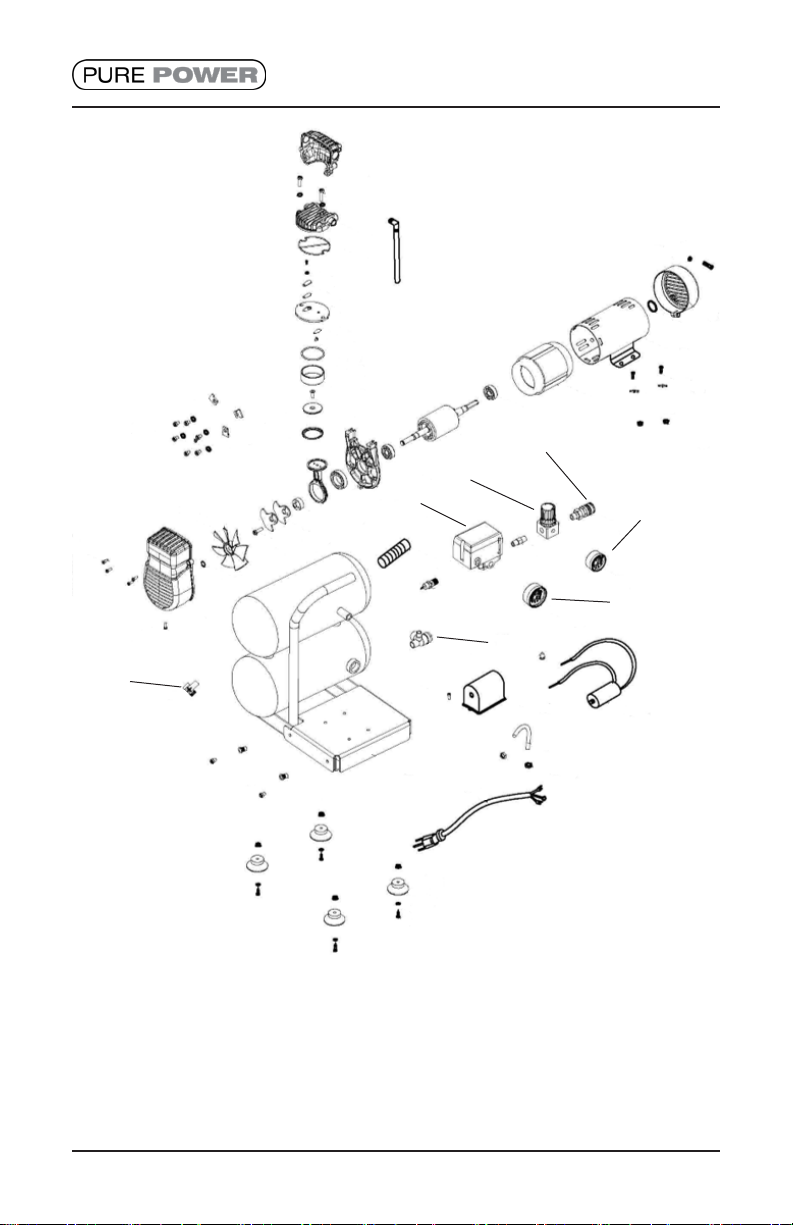 PURE POWER