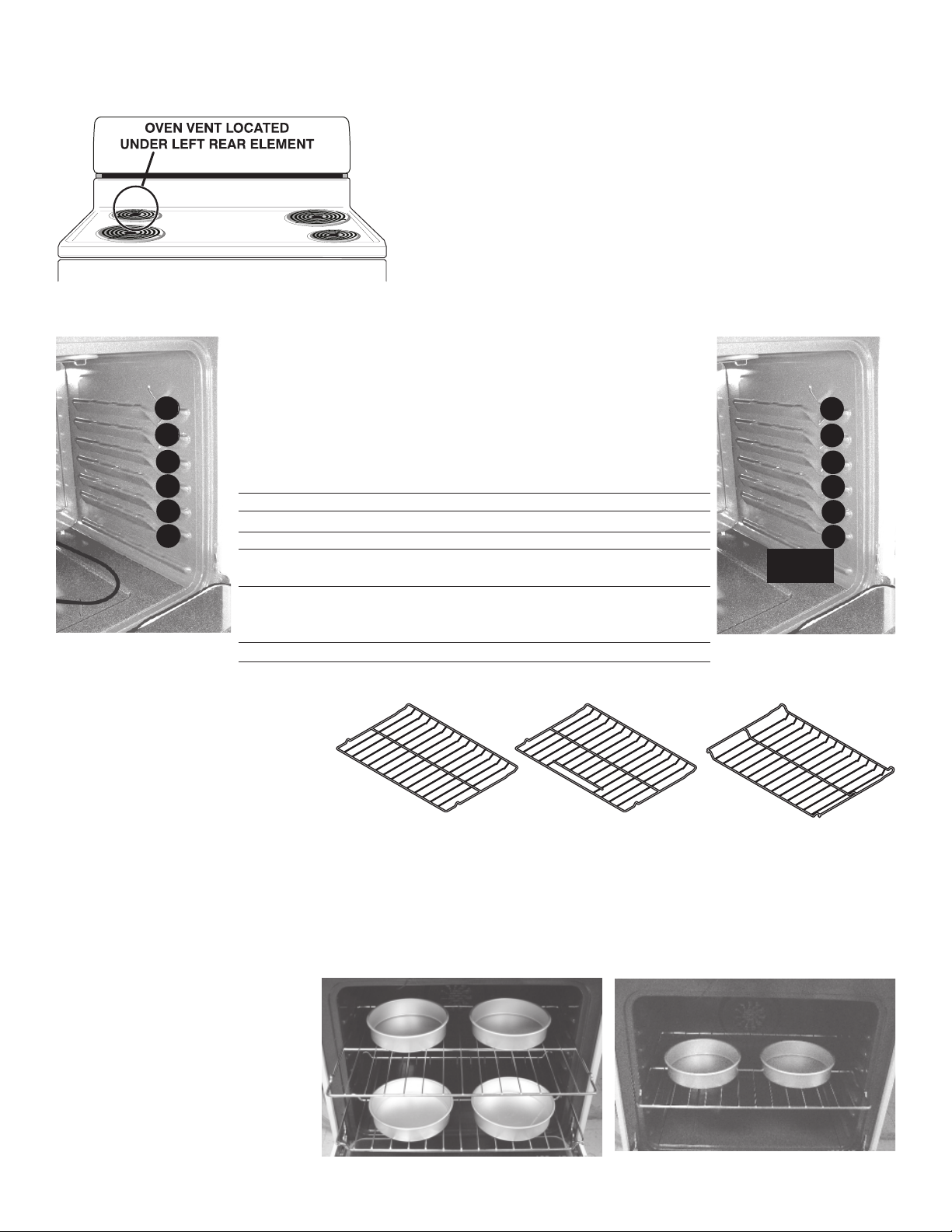 OVEN VENT LOCATED
UNDER LEFT REAR ELEMENT