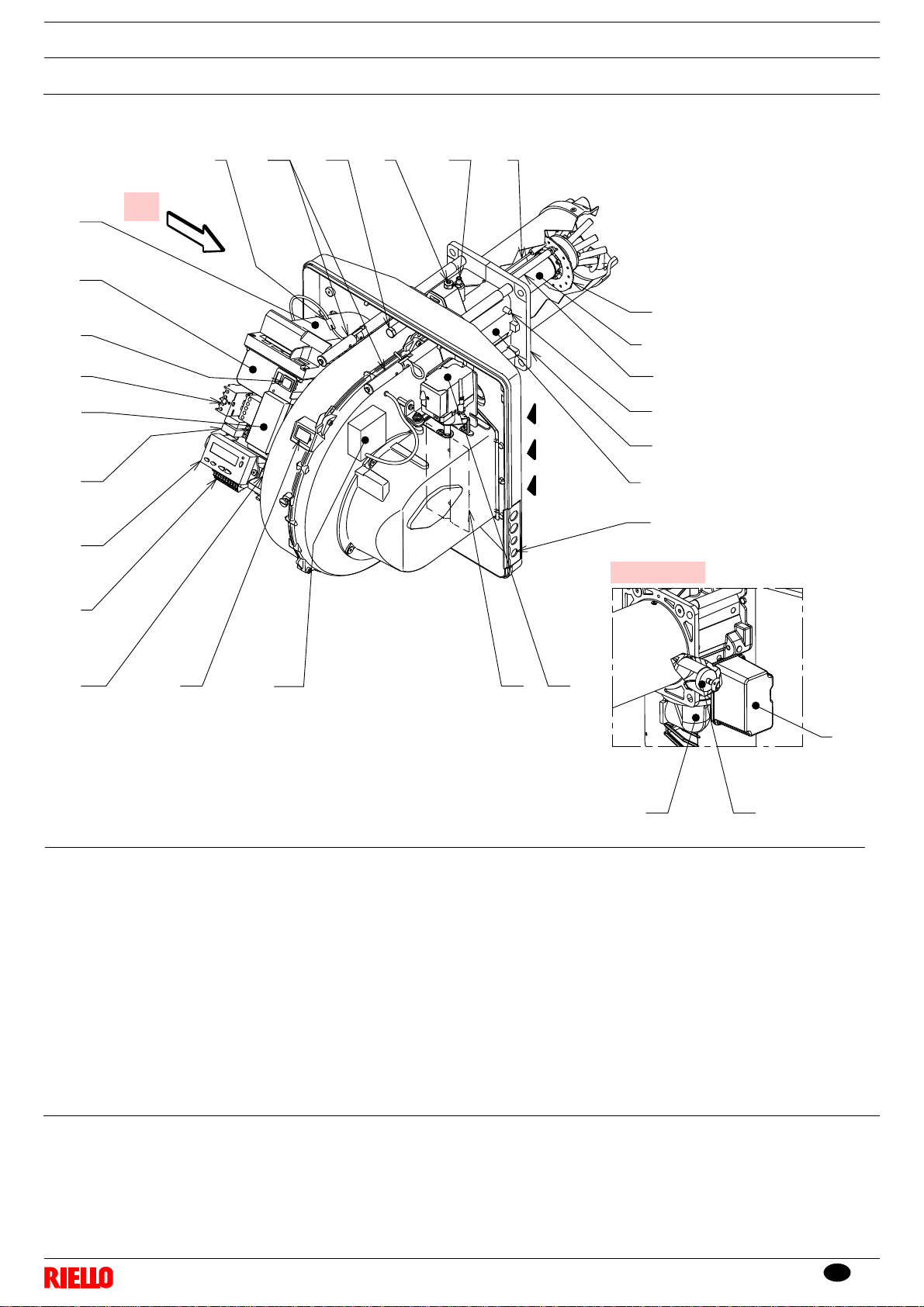 RIELLO