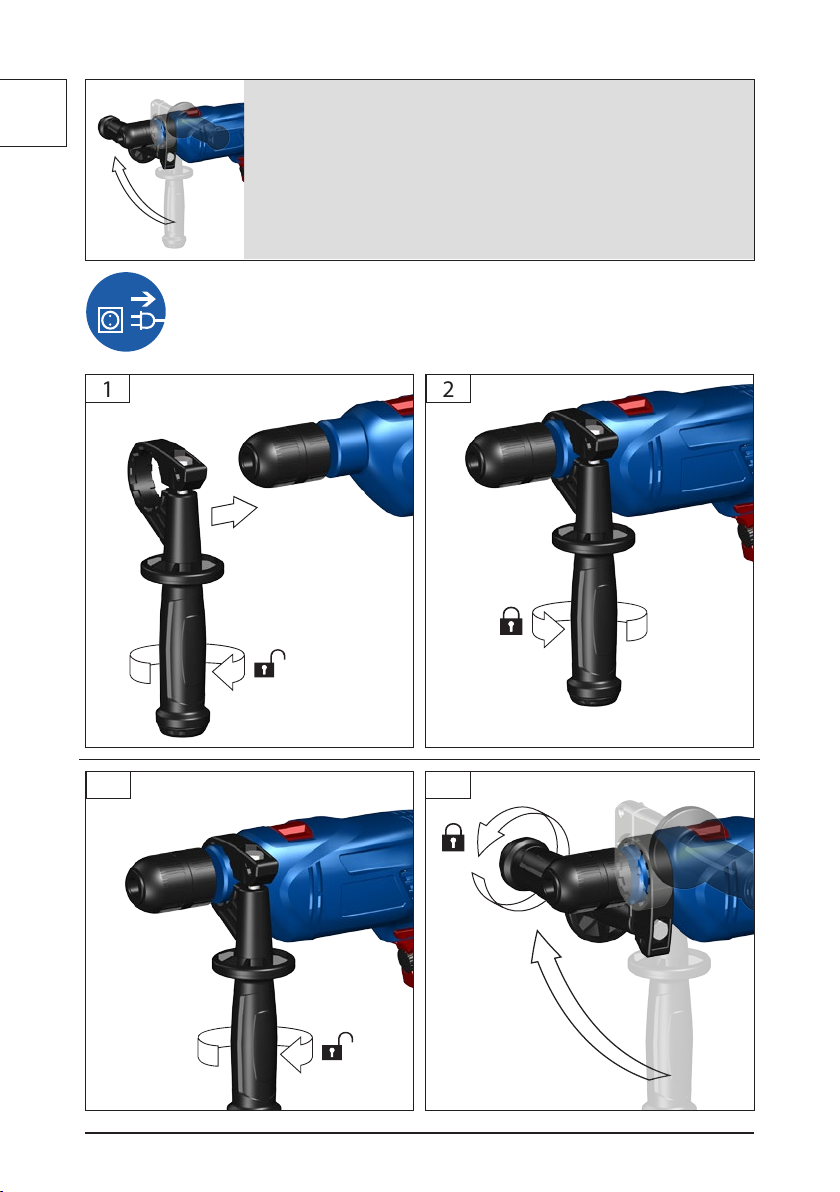 1

2