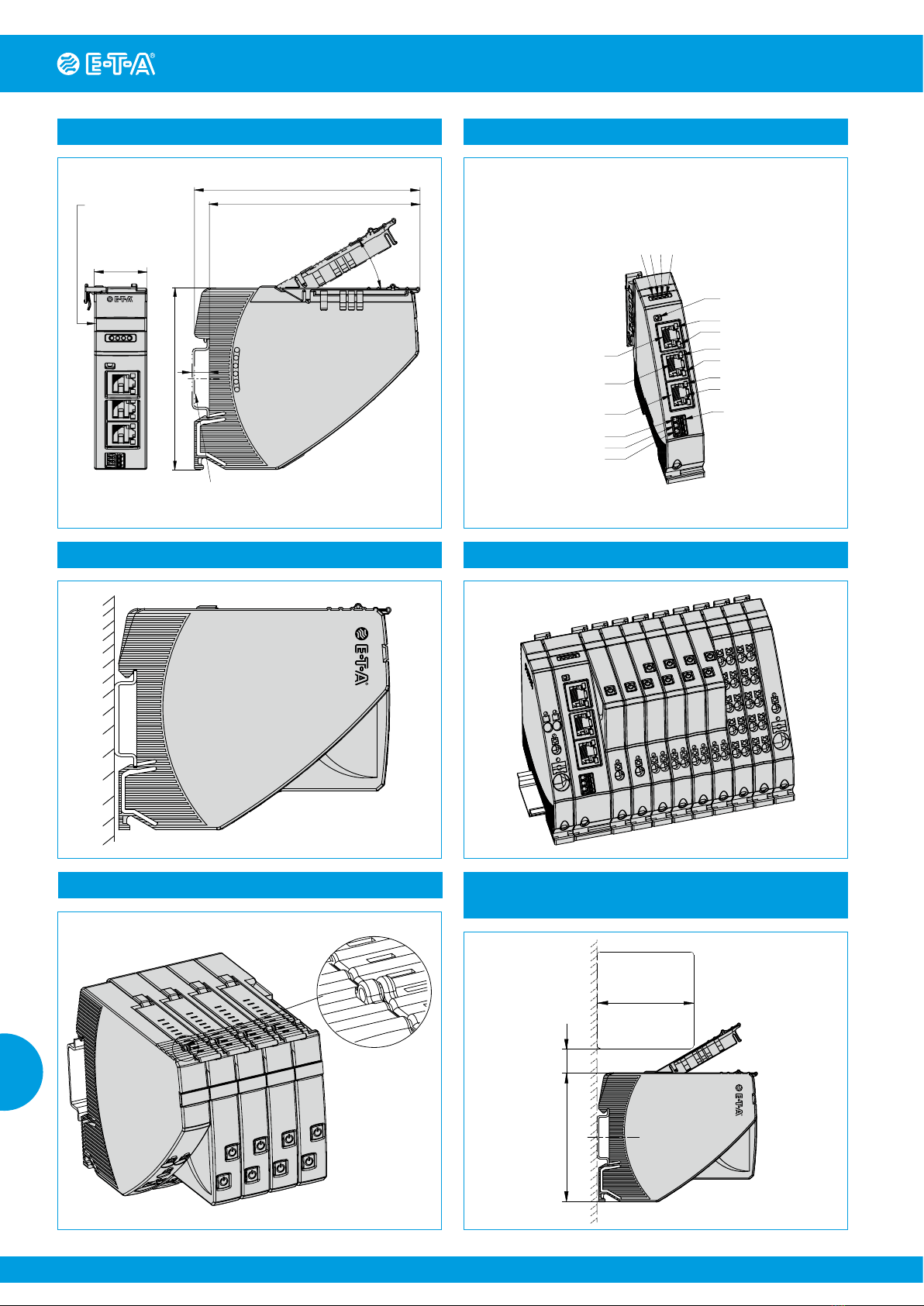 E-T-A

E-T-A

E-T-A

E-T-A