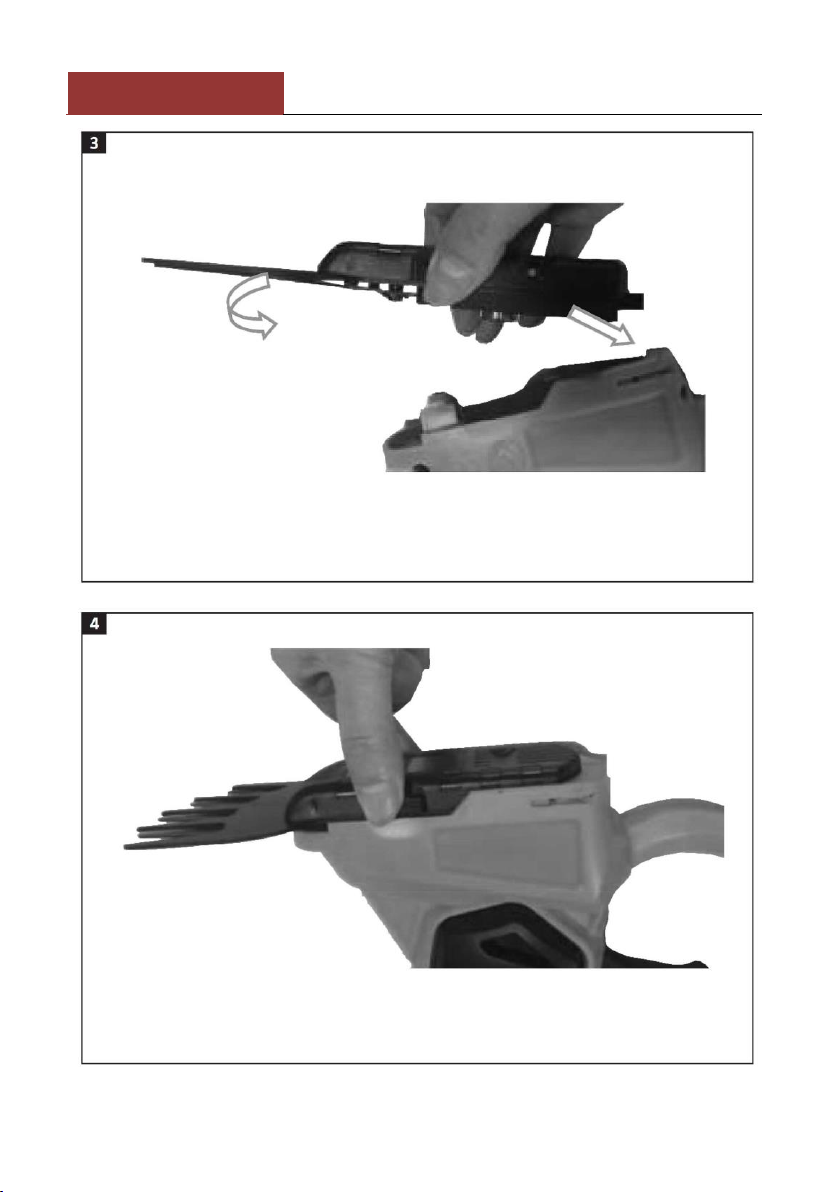 3

4