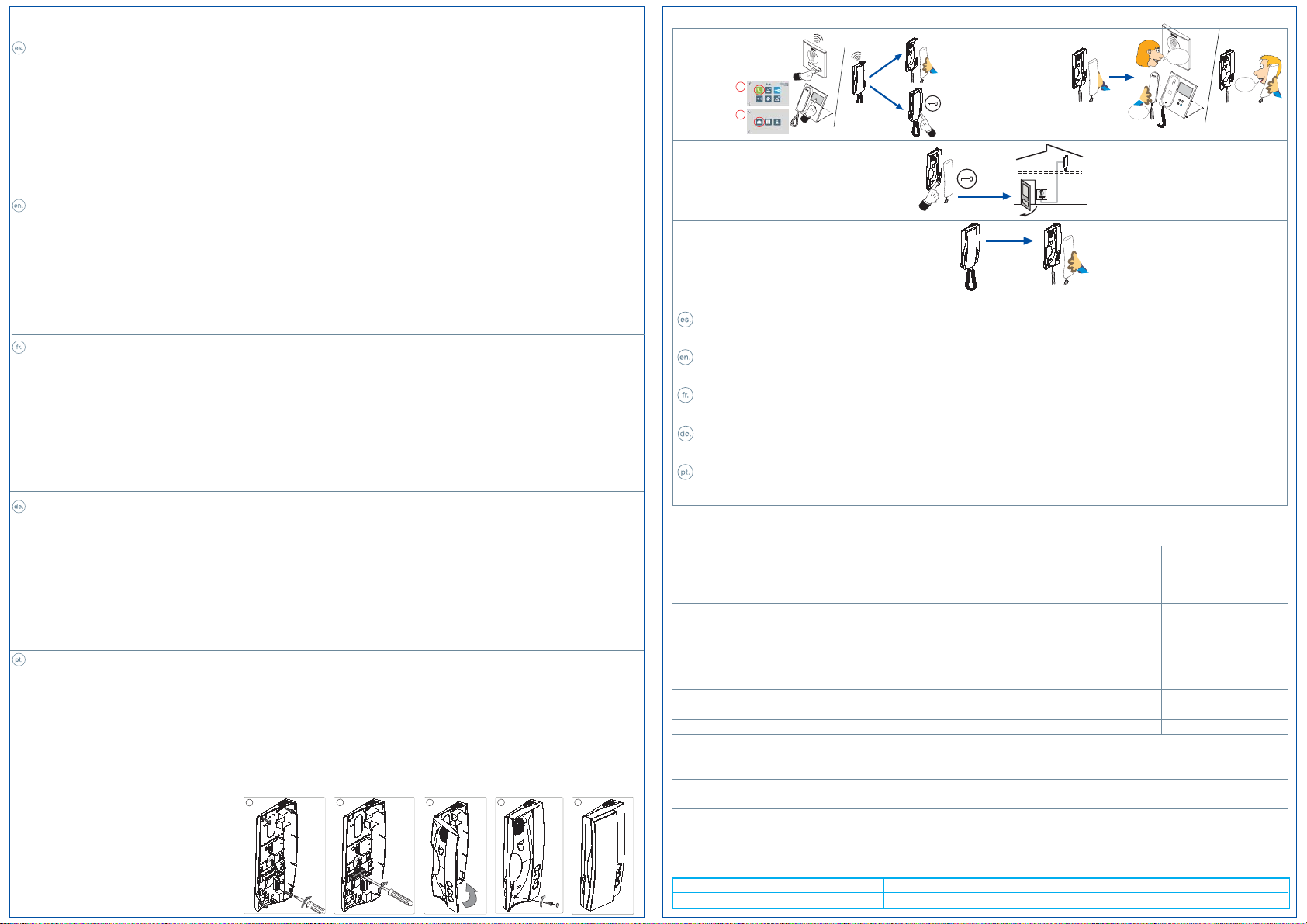 es.

en.

fr.

de.

pt.

es.

en.

fr.

de.

pt.