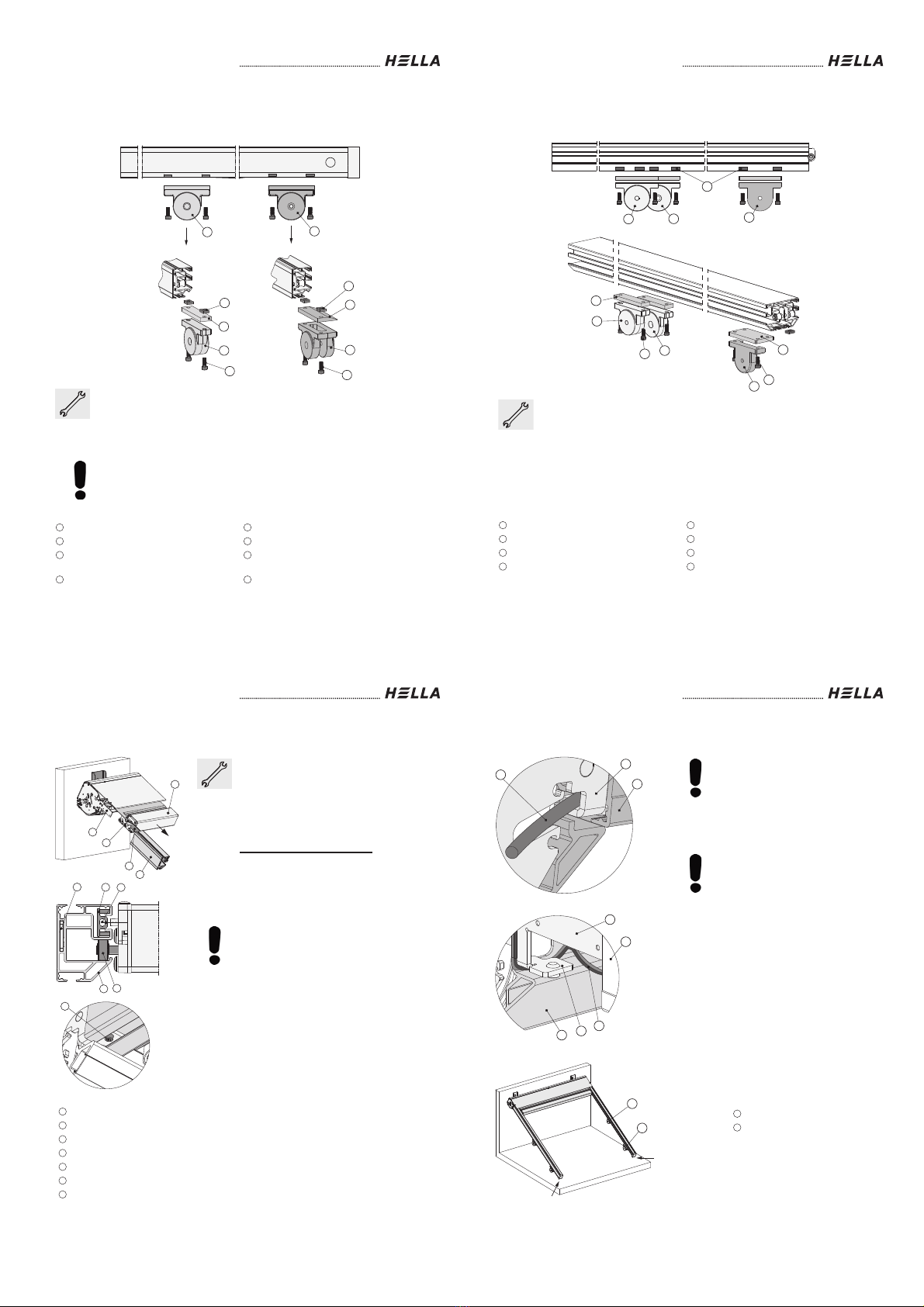 HELLA

HELLA

HELLA

HELLA