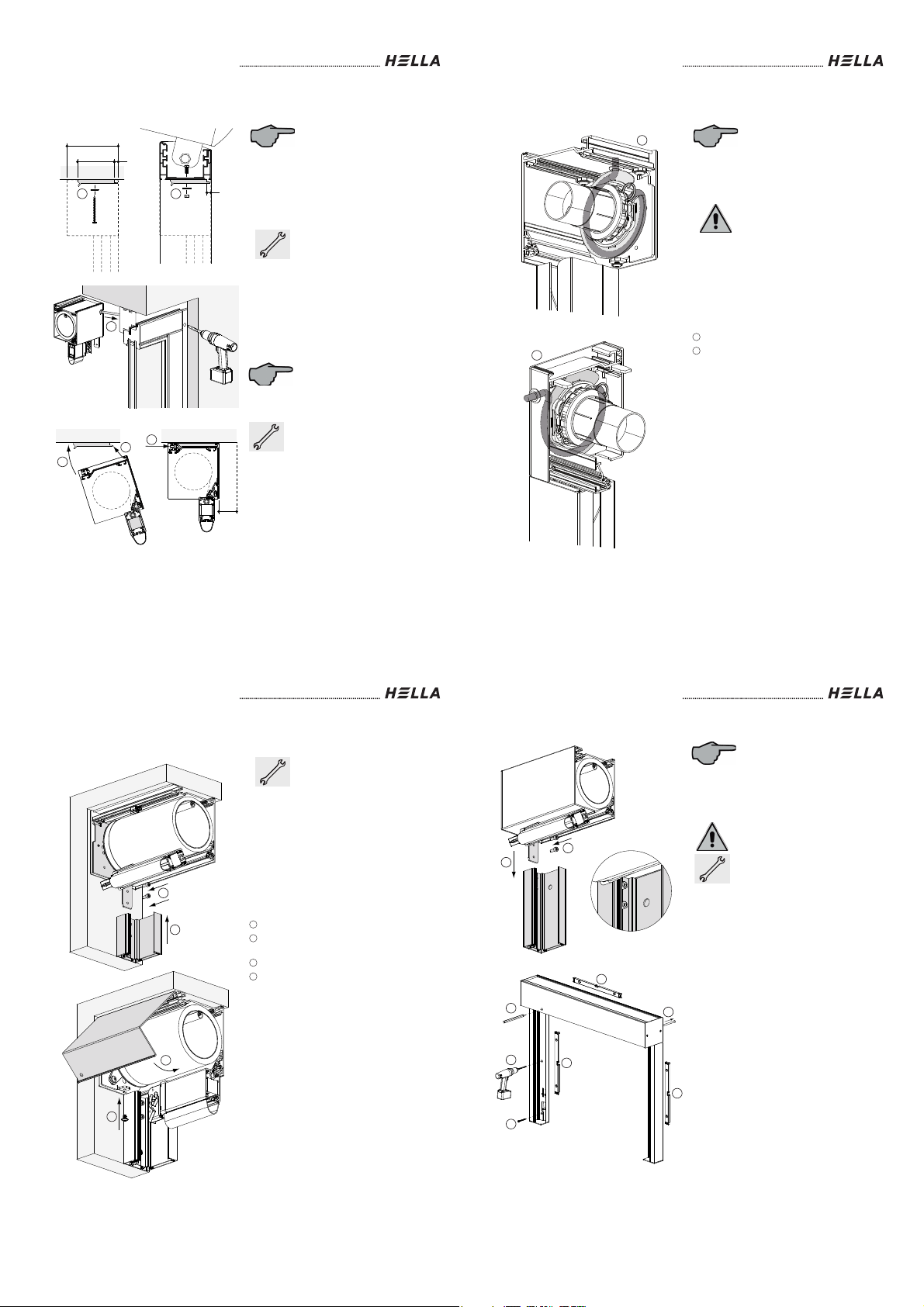 HELLA

HELLA

HELLA

HELLA