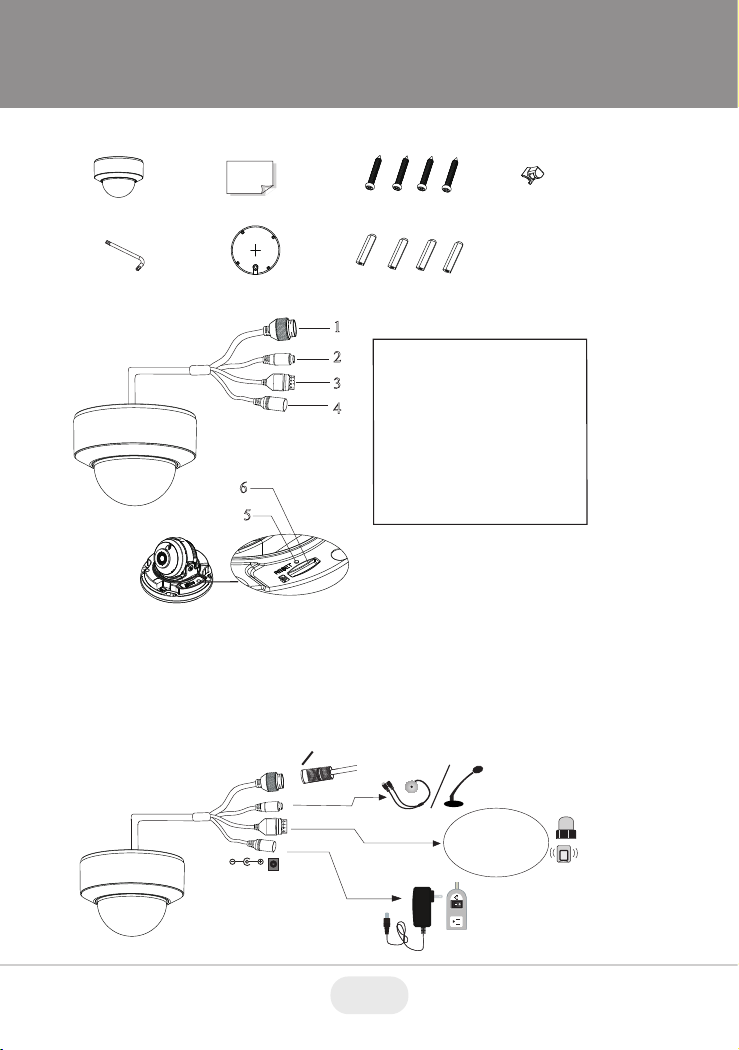 1
2
3
4
6
5