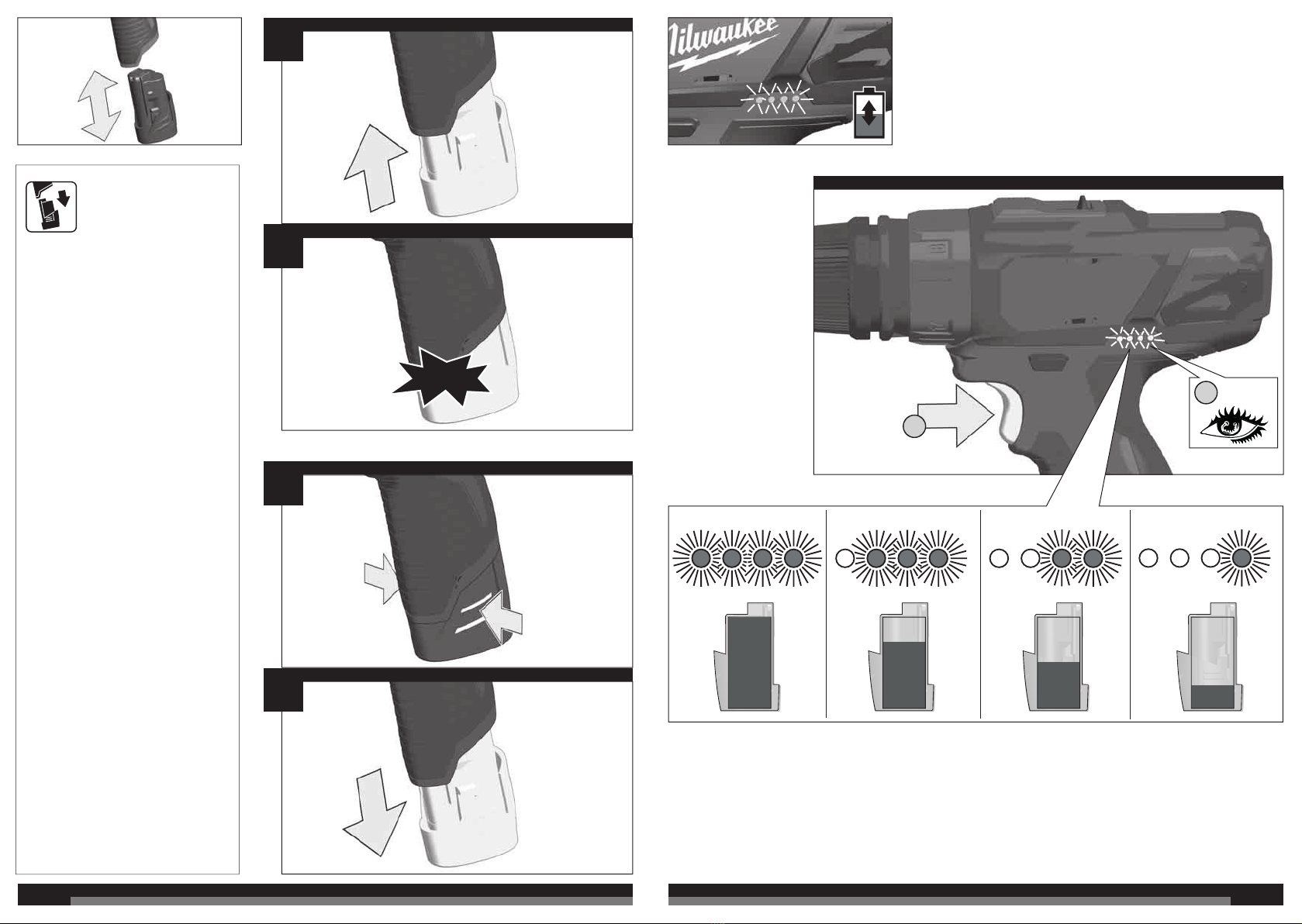 Milwaukee