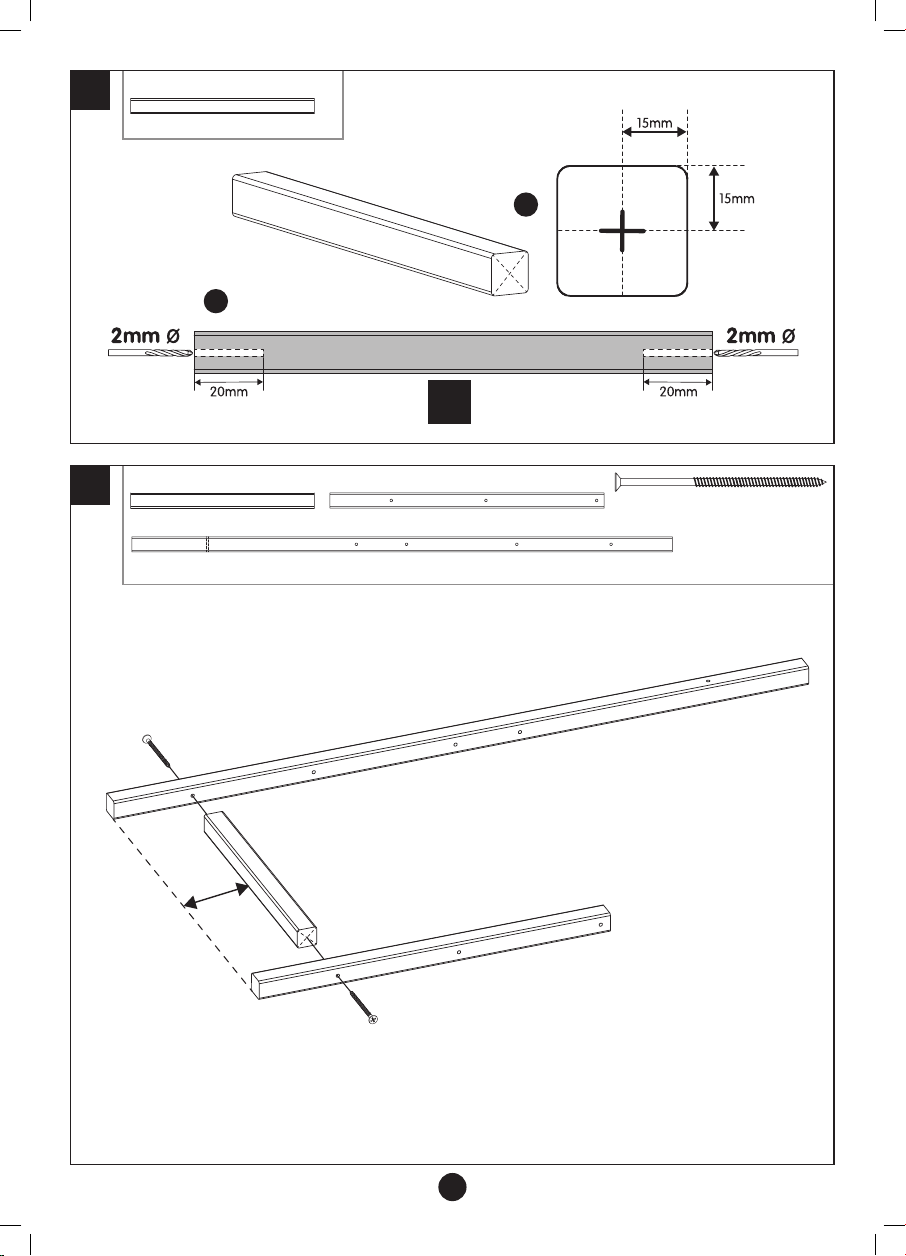 15mm

15mm

2mm Ø

2mm Ø

20mm

20mm