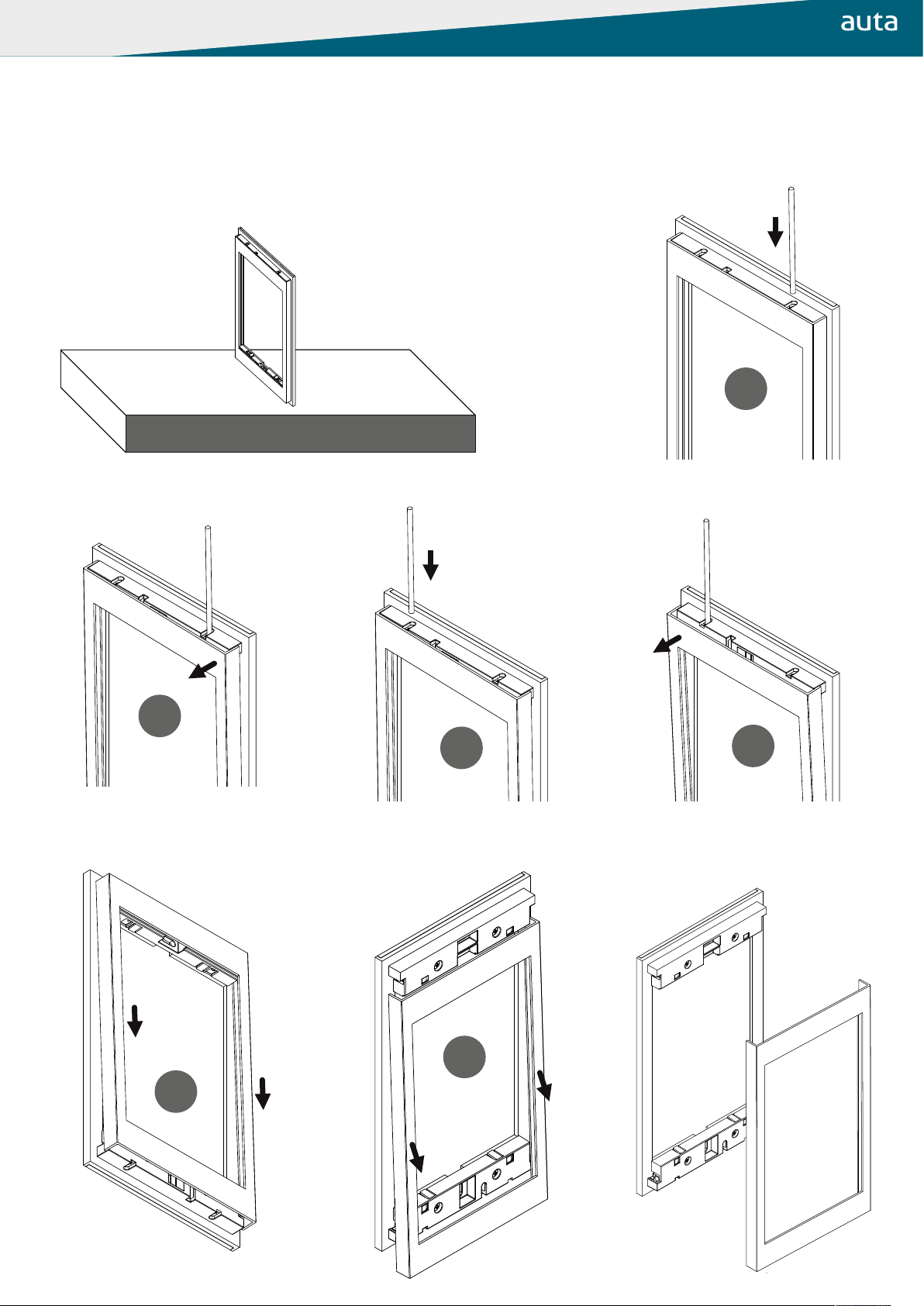 auta