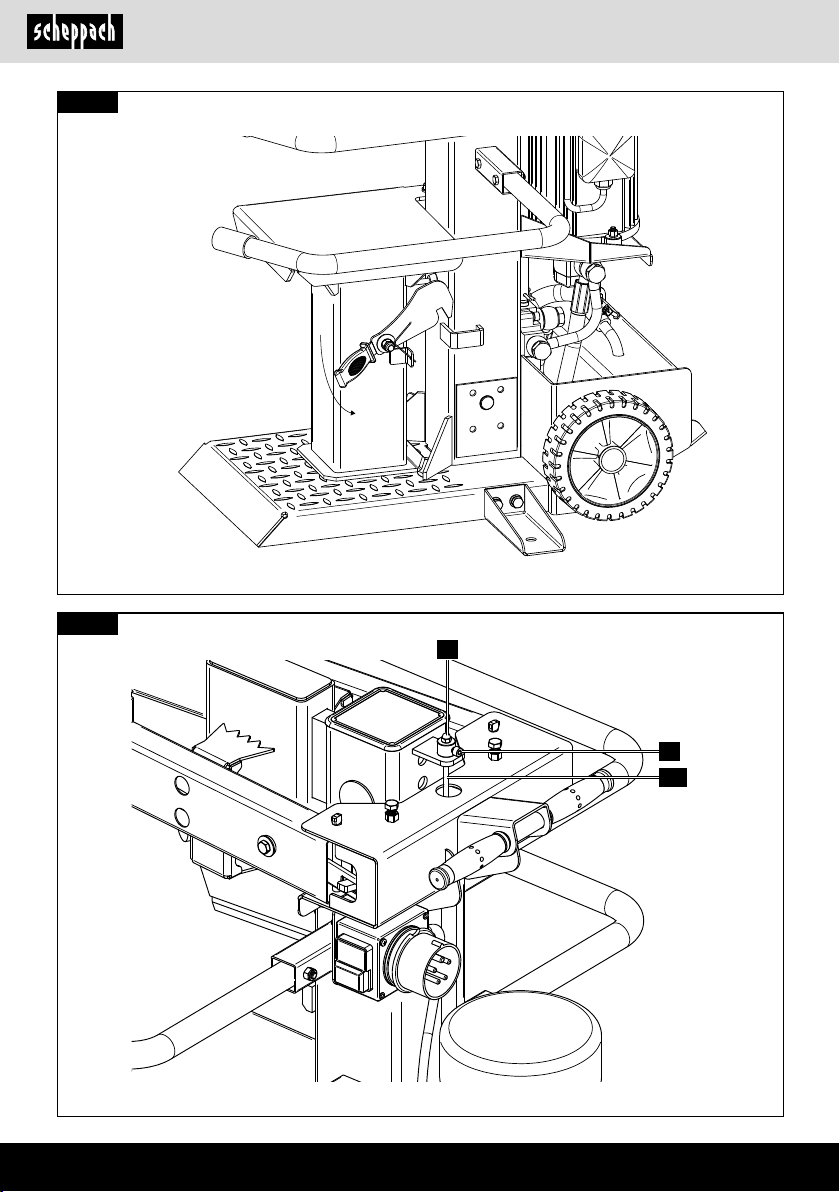 scheppach