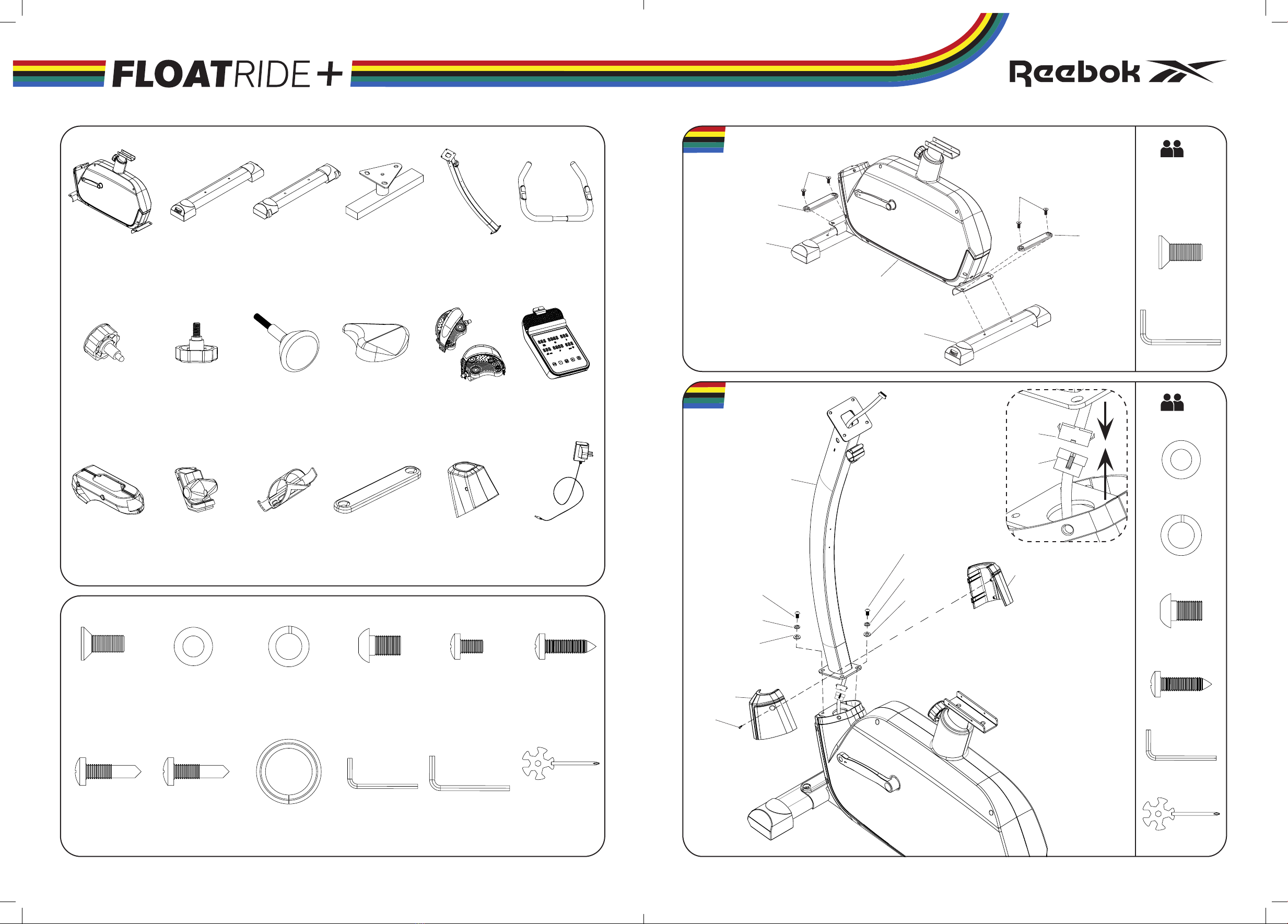 FLOATRIDE+

Reebok