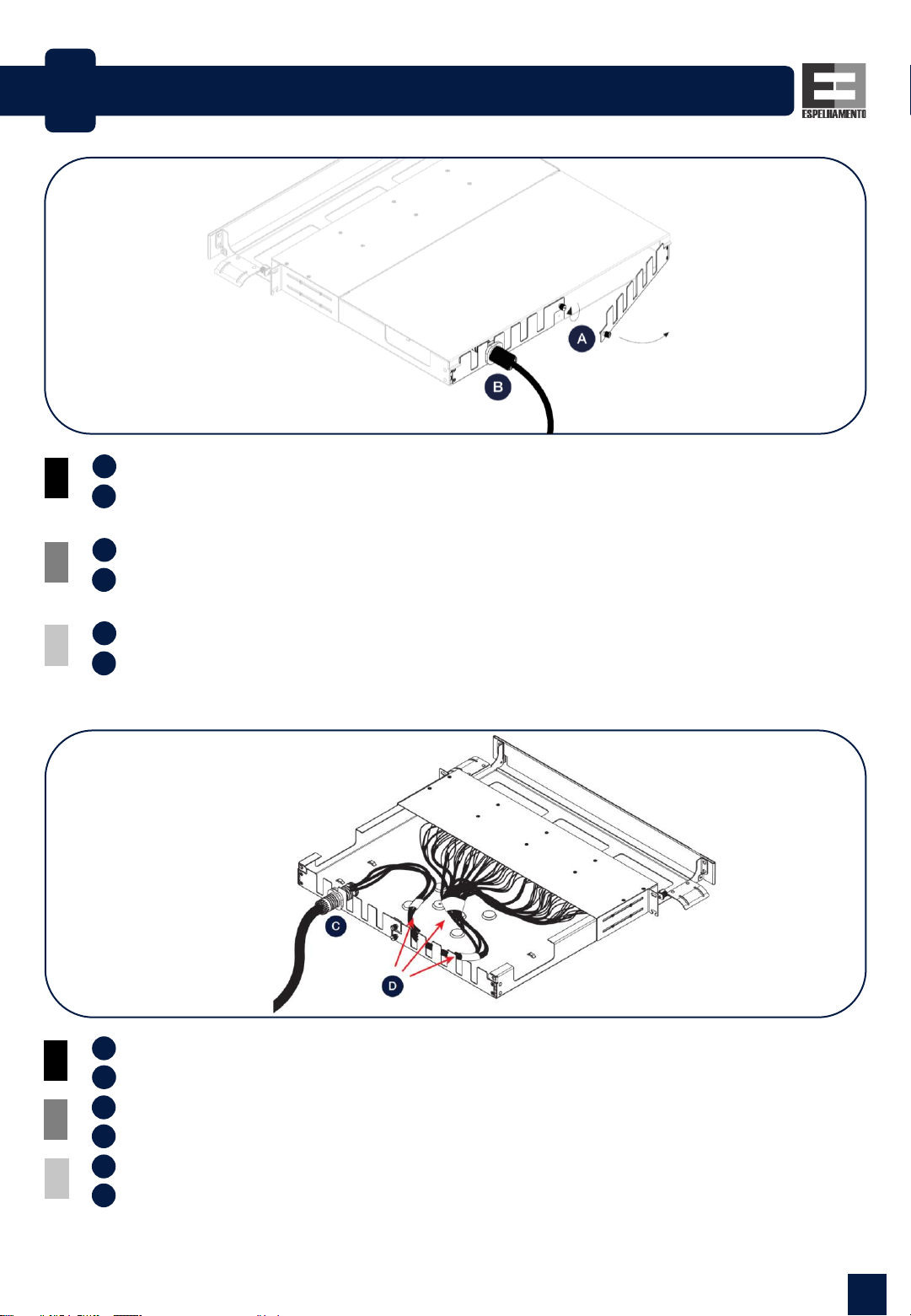 ESPELHAMENTO

A

B

C

D