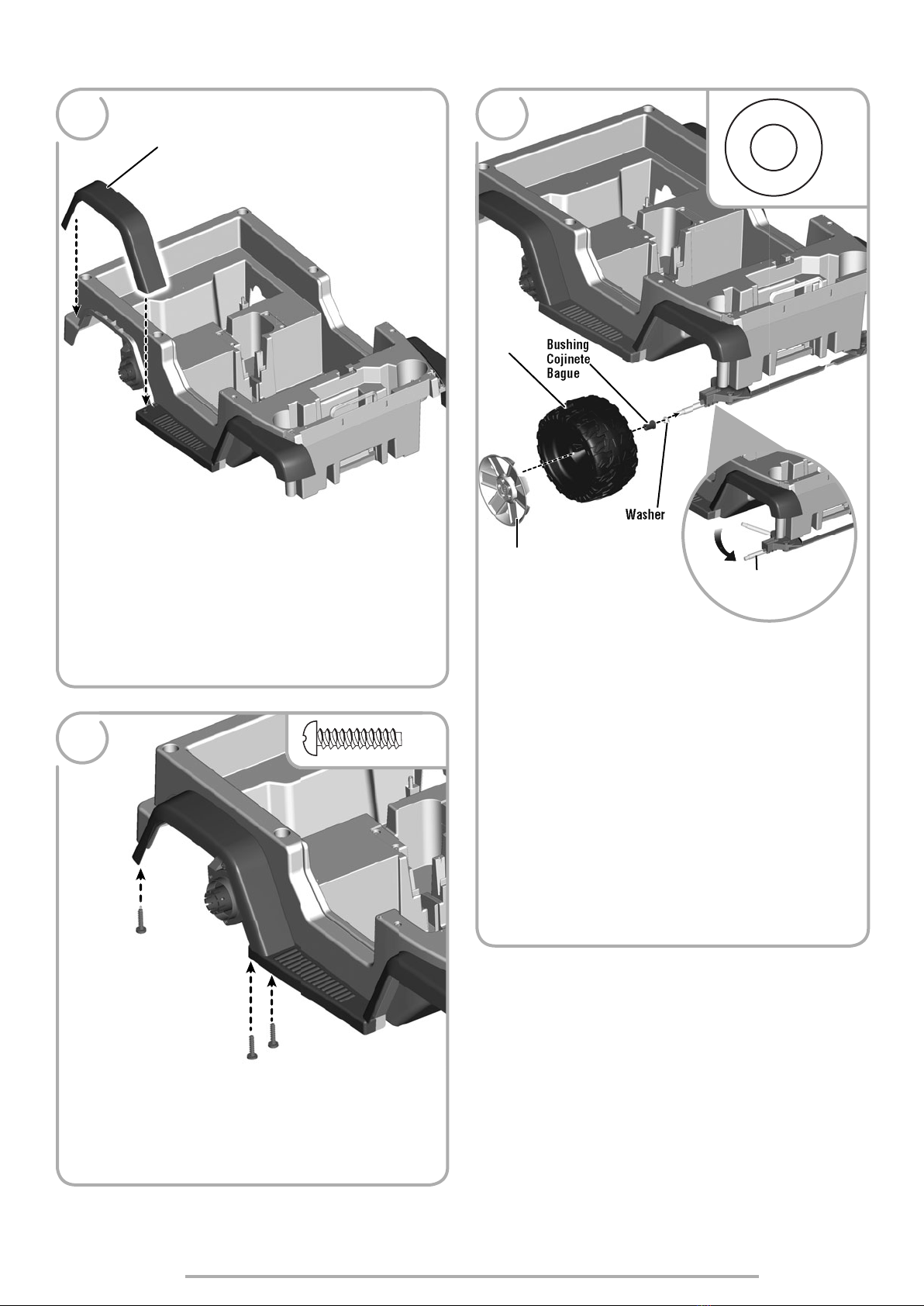 Bushing
Cojinete
Bague

Washer