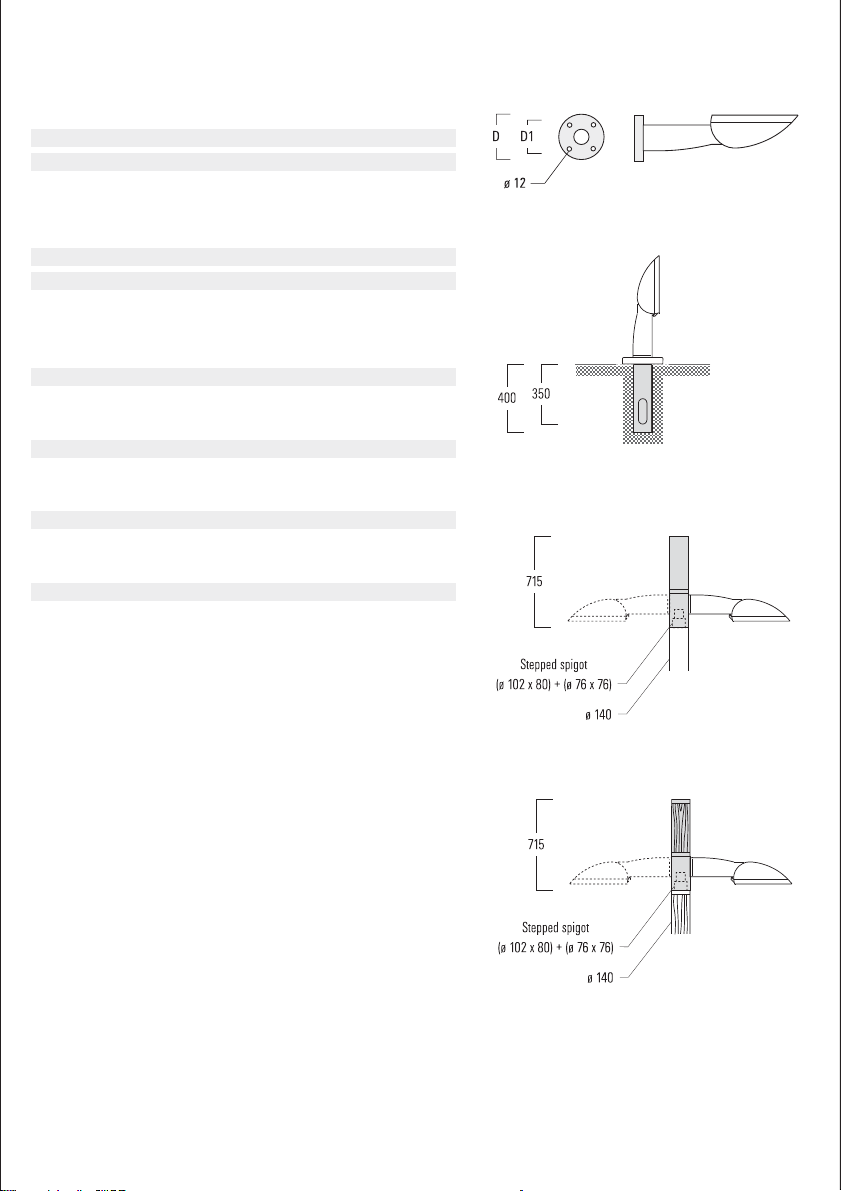 D D1

ø 12

400 350

715

Stepped spigot
(ø 102 x 80) + (ø 76 x 76)

ø 140

715

Stepped spigot
(ø 102 x 80) + (ø 76 x 76)

ø 140